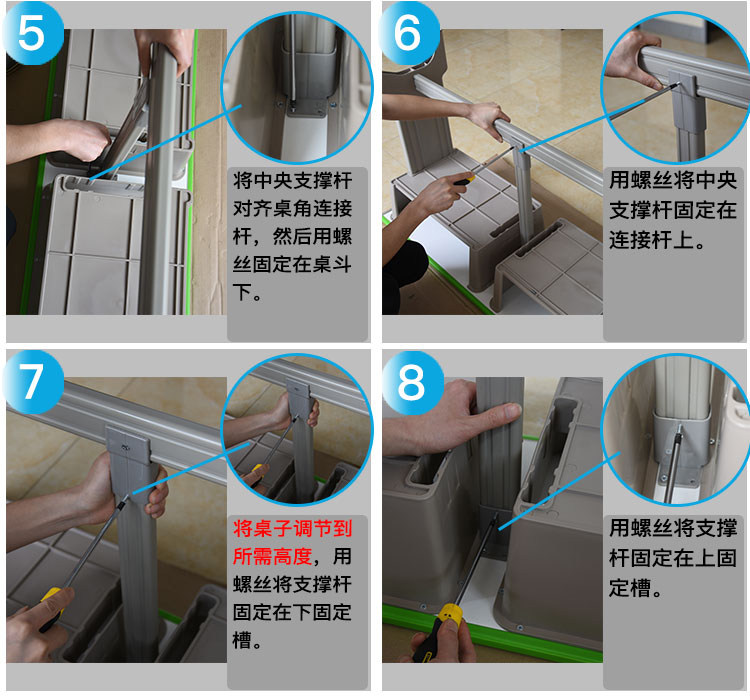 5

将中央支撑杆对齐桌角连接杆，然后用螺丝固定在桌斗下。

6

用螺丝将中央支撑杆固定在连接杆上。

7

将桌子调节到所需高度，用螺丝将支撑杆固定在下固定槽。

8

用螺丝将支撑杆固定在上固定槽。