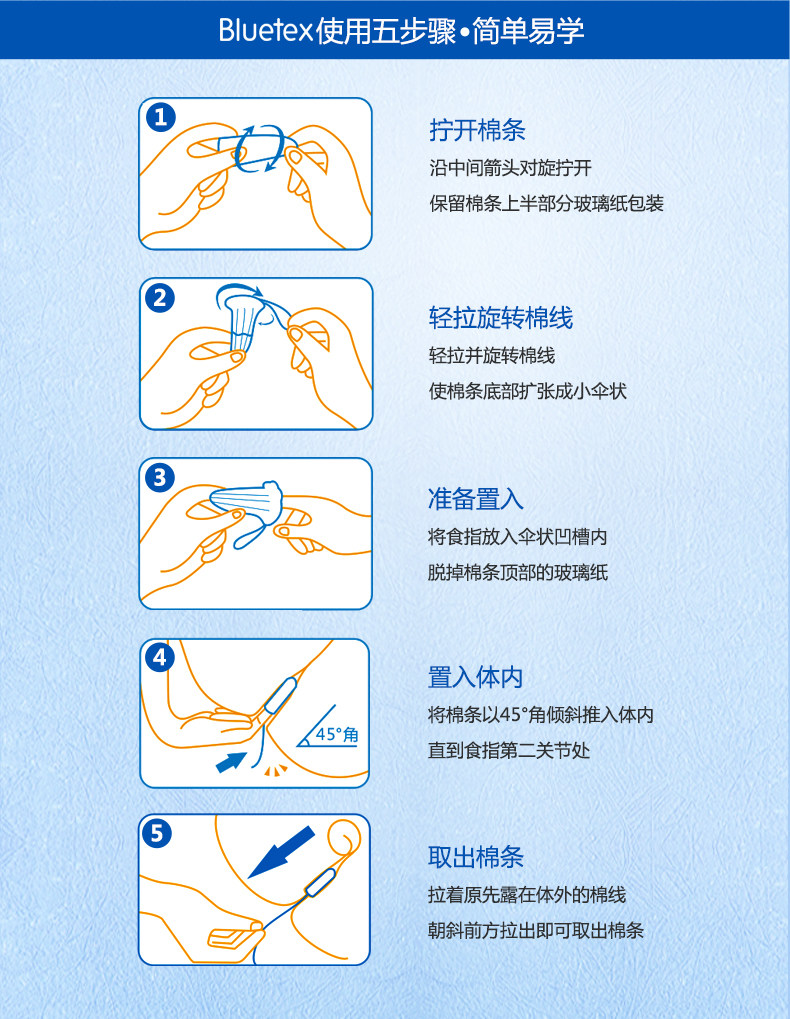 Bluetex使用五步骤•简单易学

1

拧开棉条

沿中间箭头对旋拧开

保留棉条上半部分玻璃纸包装

2

轻拉旋转棉线

轻拉并旋转棉线

使棉条底部扩张成小伞状

3

准备置入

将食指放入伞状凹槽内

脱掉棉条顶部的玻璃纸

4

45°角

置入体内

将棉条以45°角倾斜推入体内

直到食指第二关节处

5

取出棉条

拉着原先露在体外的棉线

朝斜前方拉出即可取出棉条