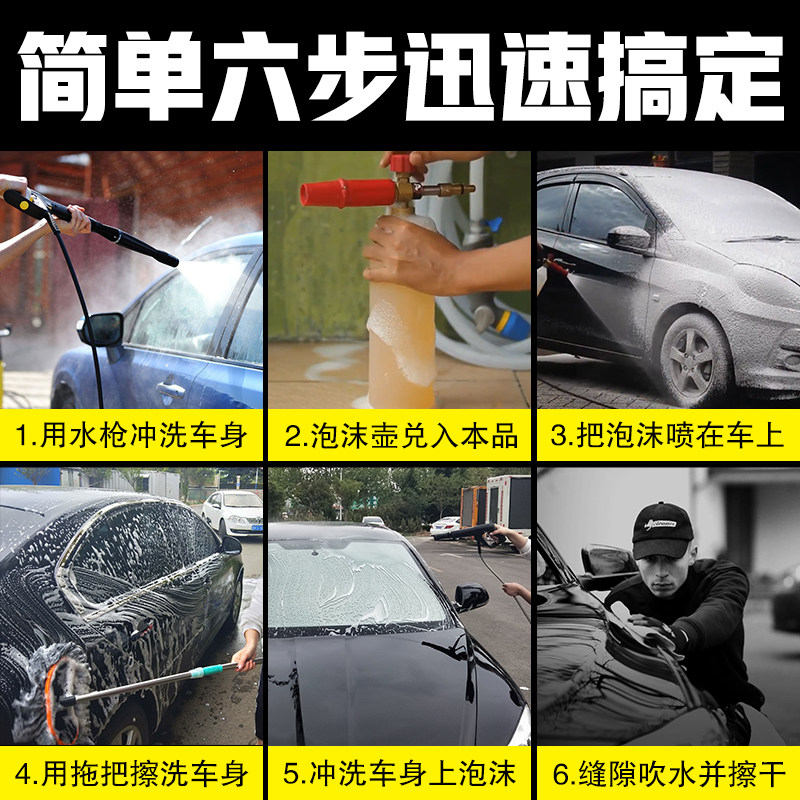 简单六步迅速搞定

1.用水枪冲洗车身

2.泡沫壶兑入本品

3.把泡沫喷在车上

4.用拖把擦洗车身

5.冲洗车身上泡沫

6.缝隙吹水并擦干