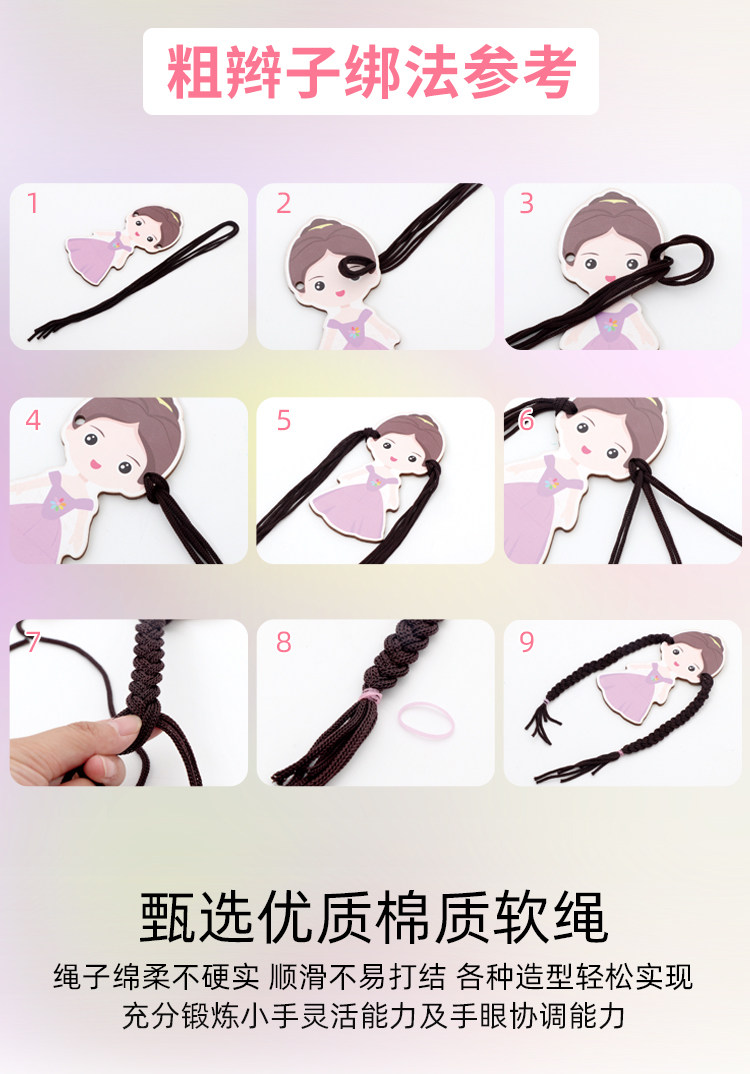 粗辫子绑法参考

1

2

3

4

5

6

7

8

9

甄选优质棉质软绳

绳子绵柔不硬实 顺滑不易打结 各种造型轻松实现
充分锻炼小手灵活能力及手眼协调能力