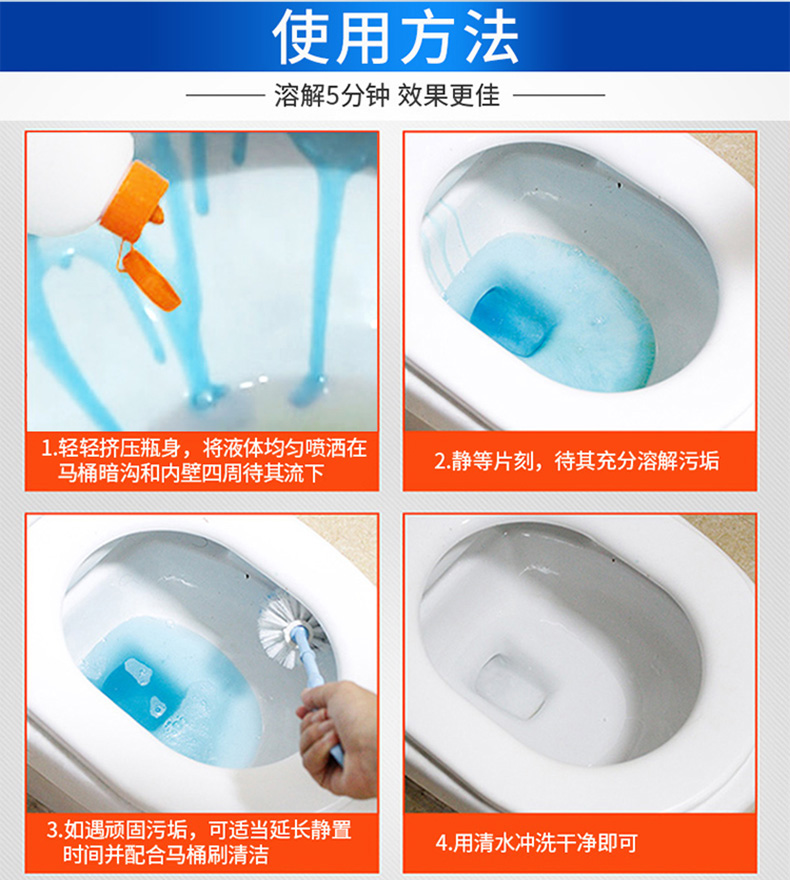 使用方法

溶解5分钟 效果更佳

1.轻轻挤压瓶身，将液体均匀喷洒在马桶暗沟和内壁四周待其流下

2.静等片刻，待其充分溶解污垢

3.如遇顽固污垢，可适当延长静置时间并配合马桶刷清洁

4.用清水冲洗干净即可