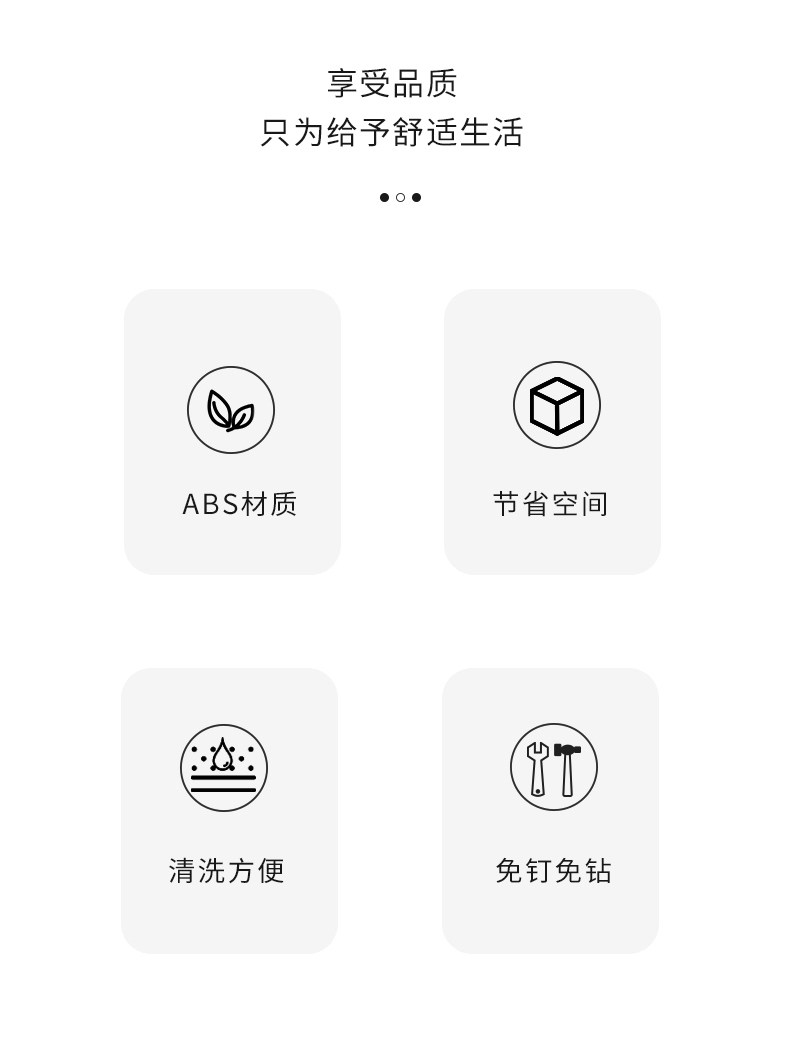 享受品质
只为给予舒适生活

ABS材质

节省空间

清洗方便

免钉免钻