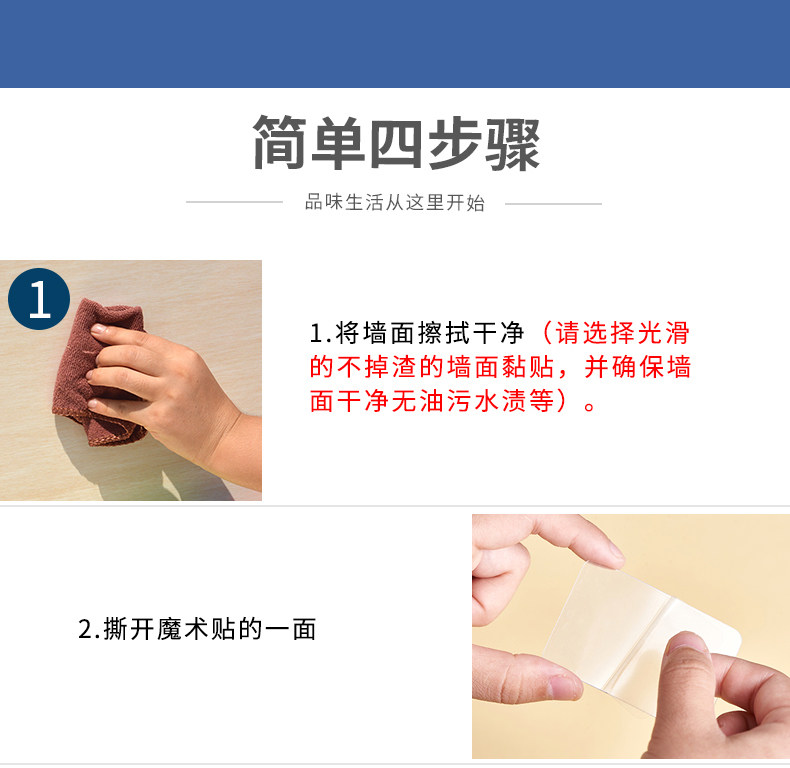 简单四步骤

品味生活从这里开始

1

1.将墙面擦拭干净（请选择光滑的不掉渣的墙面黏贴，并确保墙面干净无油污水渍等）。

2.撕开魔术贴的一面