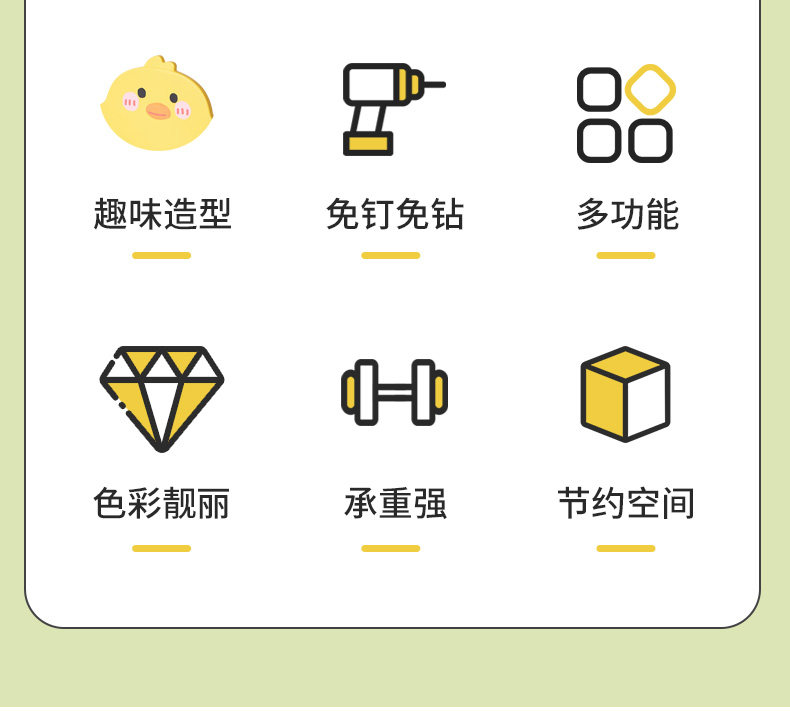 趣味造型

免钉免钻

多功能

色彩靓丽

承重强

节约空间