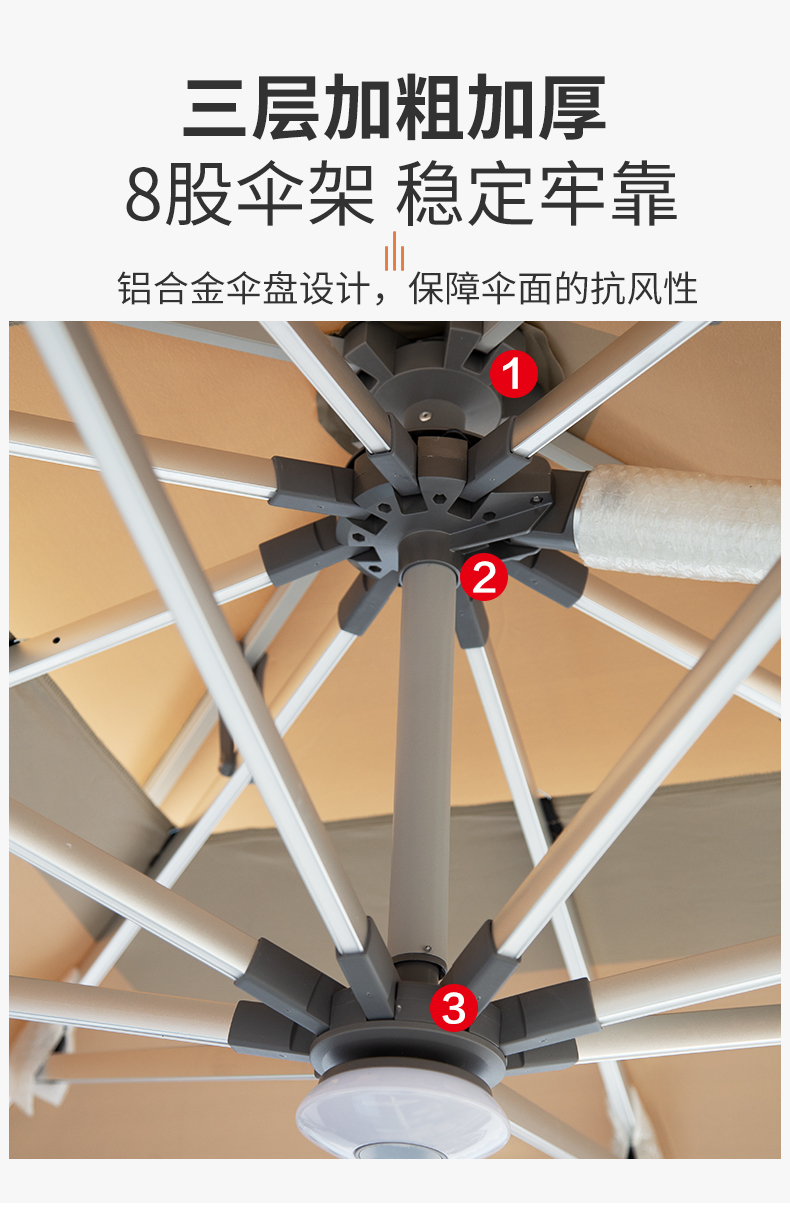 三层加粗加厚
8股伞架 稳定牢靠

铝合金伞盘设计，保障伞面的抗风性

1
2
3