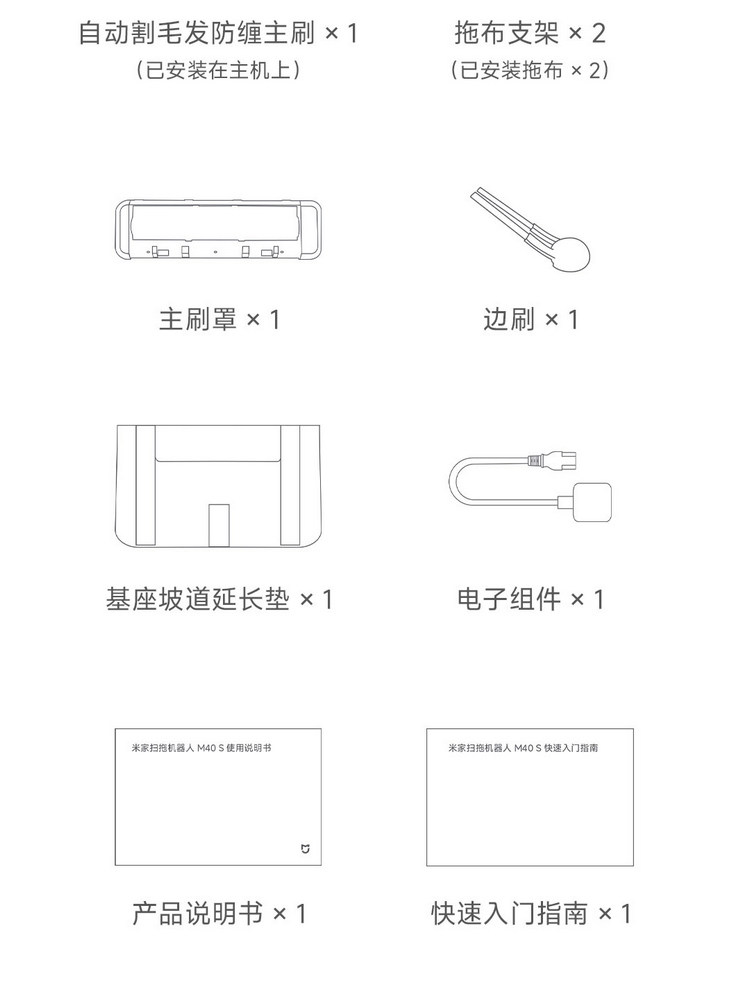 自动割毛发防缠主刷 × 1
（已安装在主机上）

拖布支架 × 2
（已安装拖布 × 2）

主刷罩 × 1

边刷 × 1

基座坡道延长垫 × 1

电子组件 × 1

米家扫拖机器人 M40 S 使用说明书

产品说明书 × 1

米家扫拖机器人 M40 S 快速入门指南

快速入门指南 × 1