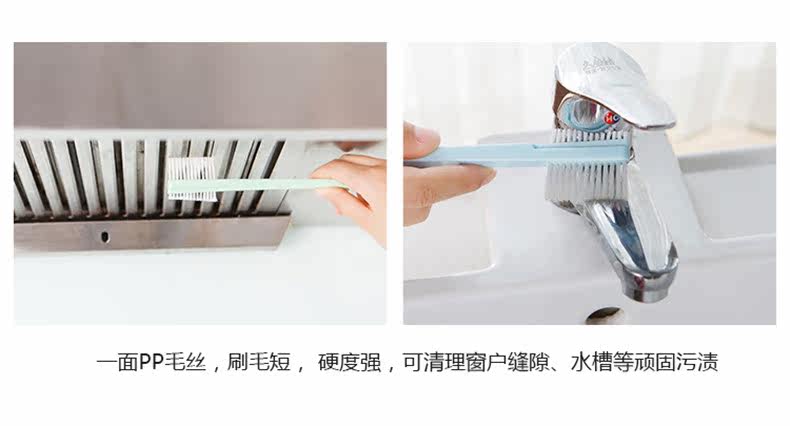 一面PP毛丝，刷毛短， 硬度强，可清理窗户缝隙、水槽等顽固污渍