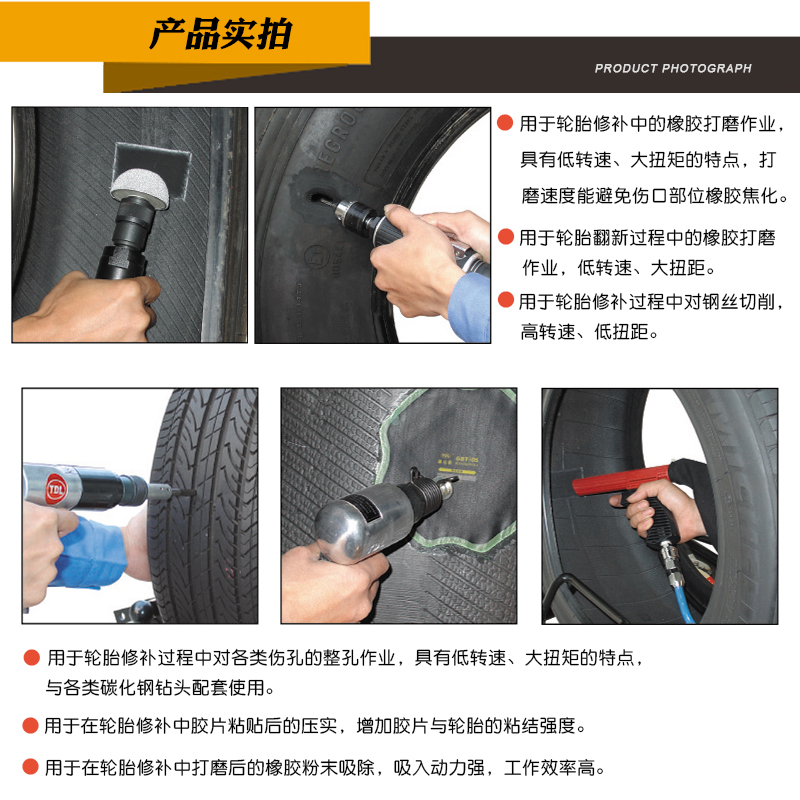 产品实拍

PRODUCT PHOTOGRAPH

● 用于轮胎修补中的橡胶打磨作业，具有低转速、大扭矩的特点，打磨速度能避免伤口部位橡胶焦化。

● 用于轮胎翻新过程中的橡胶打磨作业，低转速、大扭距。

● 用于轮胎修补过程中对钢丝切削，高转速、低扭距。

TDL

GBT-05

● 用于轮胎修补过程中对各类伤孔的整孔作业，具有低转速、大扭矩的特点，与各类碳化钢钻头配套使用。

● 用于在轮胎修补中胶片粘贴后的压实，增加胶片与轮胎的粘结强度。

● 用于在轮胎修补中打磨后的橡胶粉末吸除，吸入动力强，工作效率高。