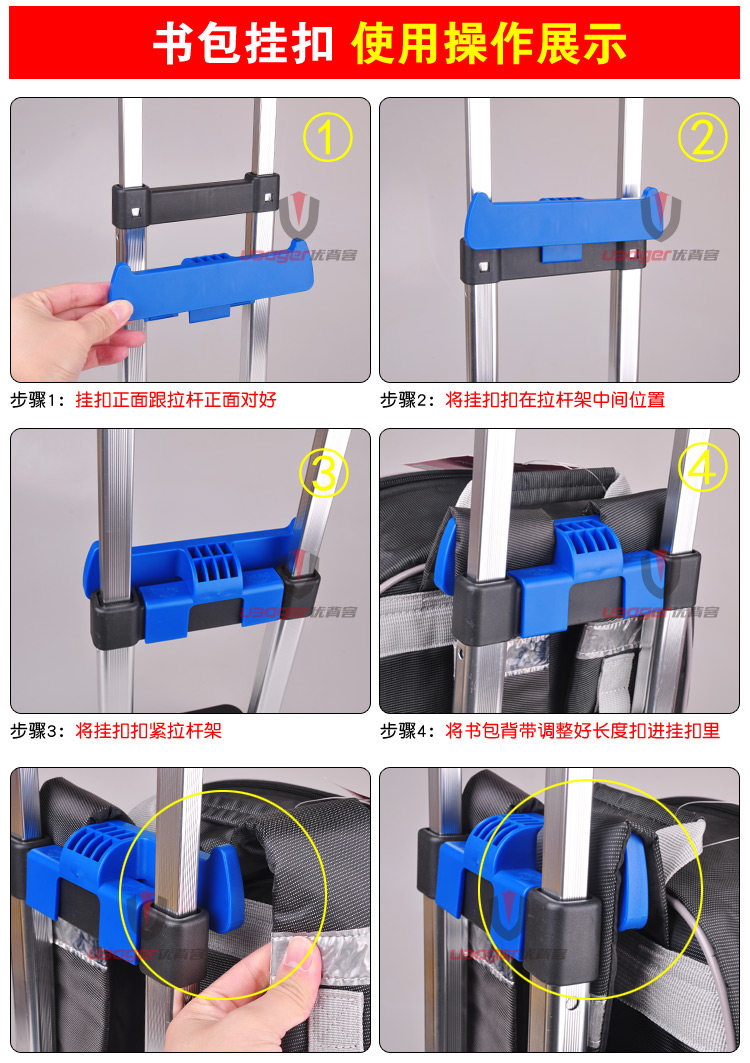 书包挂扣 使用操作展示

①

uooger优背客

②

uooger优背客

步骤1：挂扣正面跟拉杆正面对好

步骤2：将挂扣扣在拉杆架中间位置

③

uooger优背客

④

uooger优背客

步骤3：将挂扣扣紧拉杆架

步骤4：将书包背带调整好长度扣进挂扣里

uooger优背客

uooger优背客