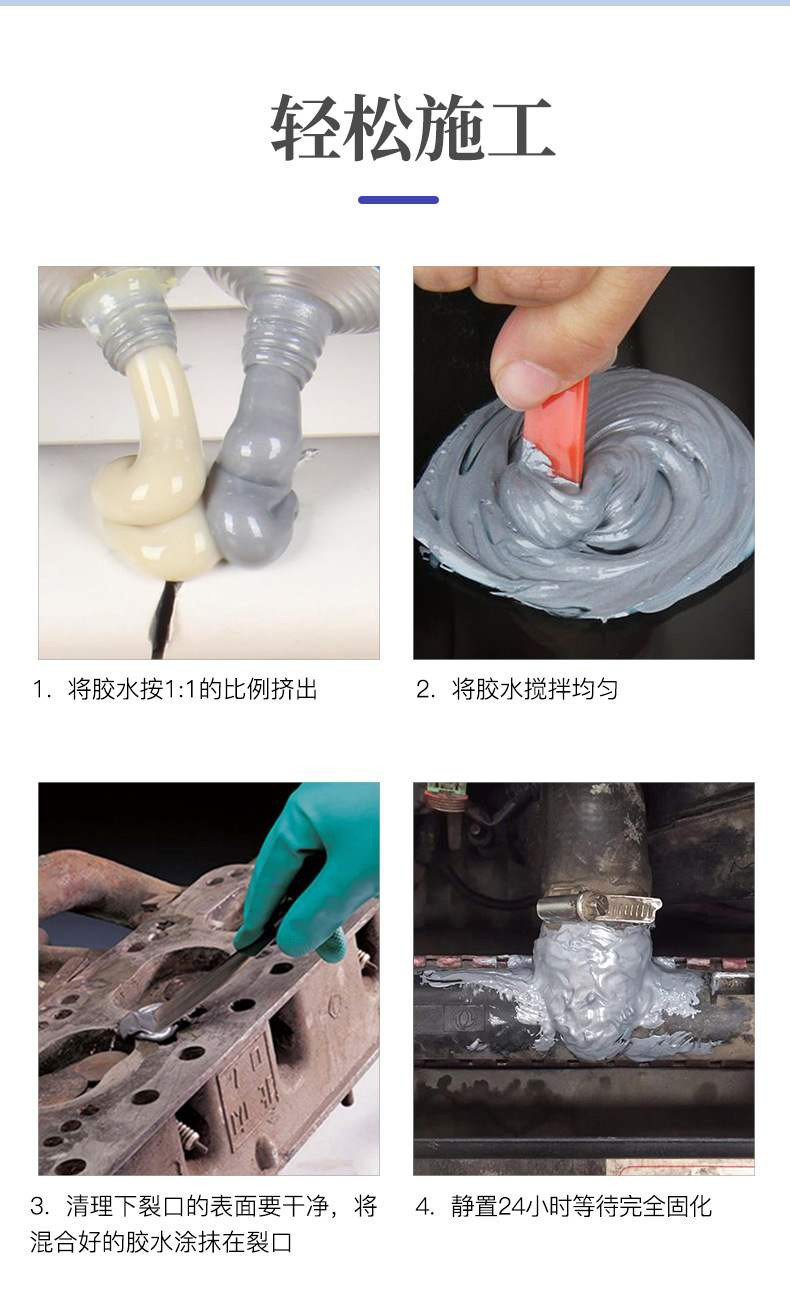 轻松施工

1. 将胶水按1:1的比例挤出

2. 将胶水搅拌均匀

3. 清理下裂口的表面要干净，将混合好的胶水涂抹在裂口

4. 静置24小时等待完全固化