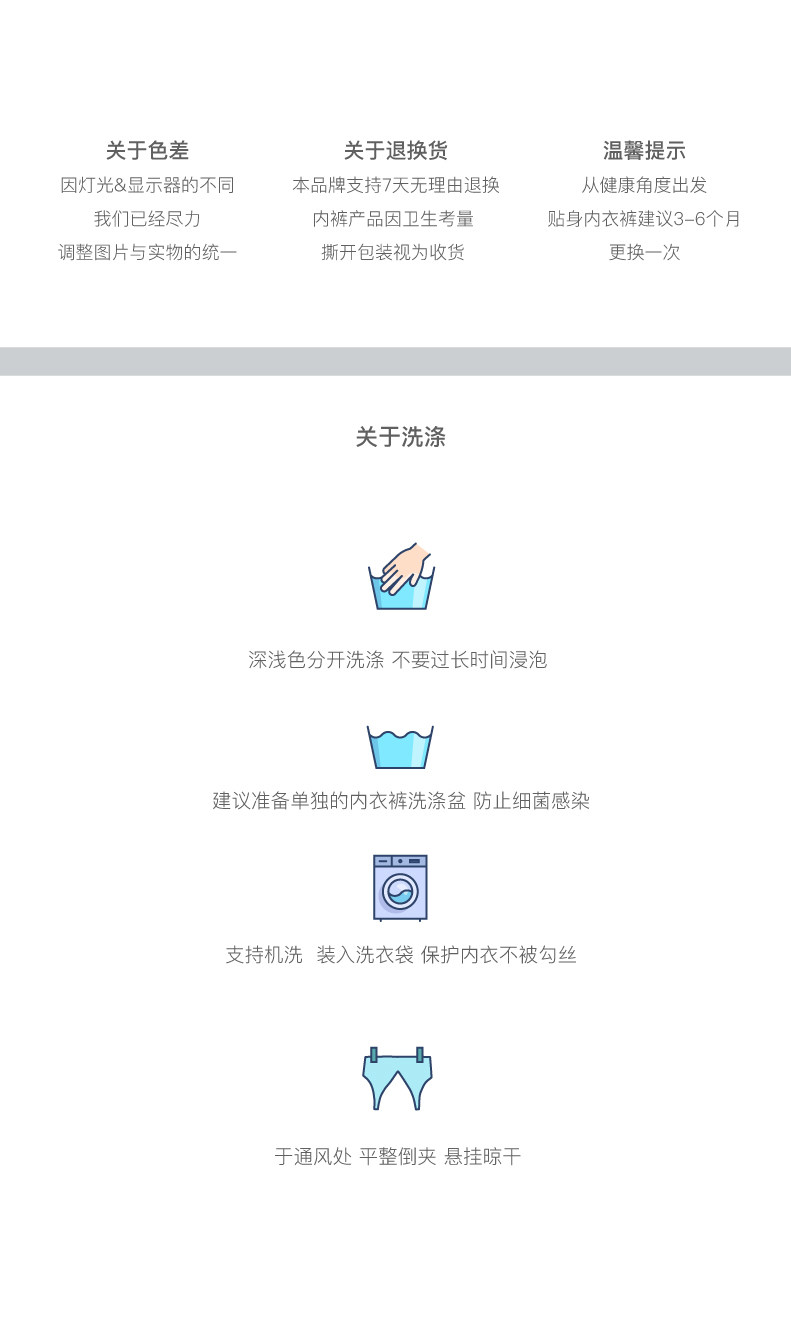 关于色差
因灯光&显示器的不同
我们已经尽力
调整图片与实物的统一

关于退换货
本品牌支持7天无理由退换
内裤产品因卫生考量
撕开包装视为收货

温馨提示
从健康角度出发
贴身内衣裤建议3-6个月
更换一次

关于洗涤

深浅色分开洗涤 不要过长时间浸泡

建议准备单独的内衣裤洗涤盆 防止细菌感染

支持机洗 装入洗衣袋 保护内衣不被勾丝

于通风处 平整倒夹 悬挂晾干