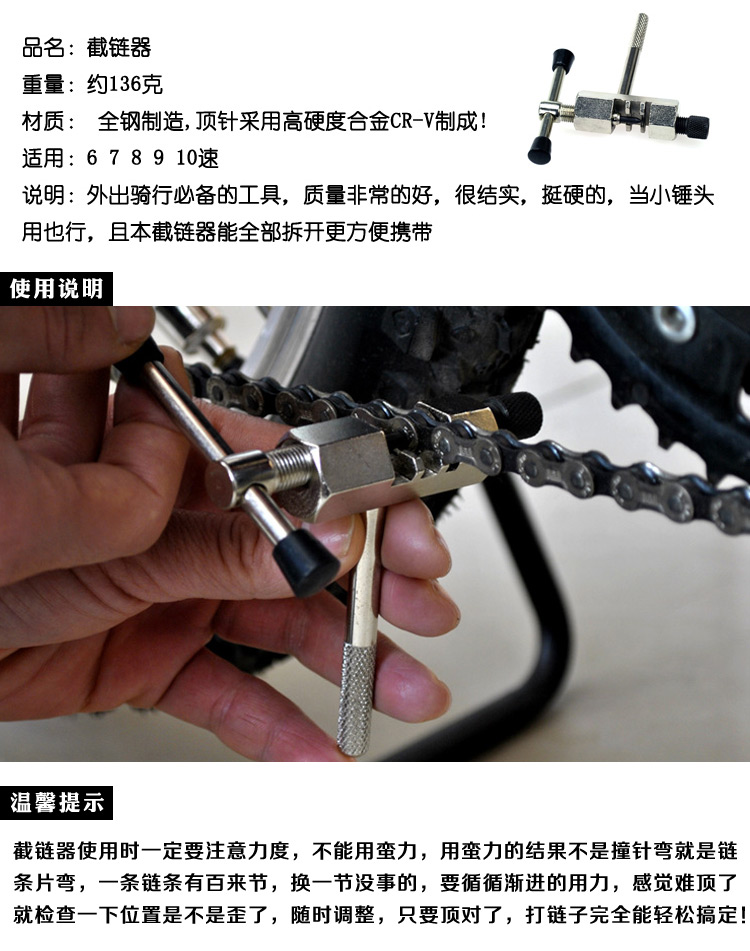 品名：截链器
重量：约136克
材质： 全钢制造,顶针采用高硬度合金CR-V制成!
适用：6 7 8 9 10速
说明：外出骑行必备的工具，质量非常的好，很结实，挺硬的，当小锤头用也行，且本截链器能全部拆开更方便携带

使用说明

温馨提示

截链器使用时一定要注意力度，不能用蛮力，用蛮力的结果不是撞针弯就是链条片弯，一条链条有百来节，换一节没事的，要循循渐进的用力，感觉难顶了就检查一下位置是不是歪了，随时调整，只要顶对了，打链子完全能轻松搞定!