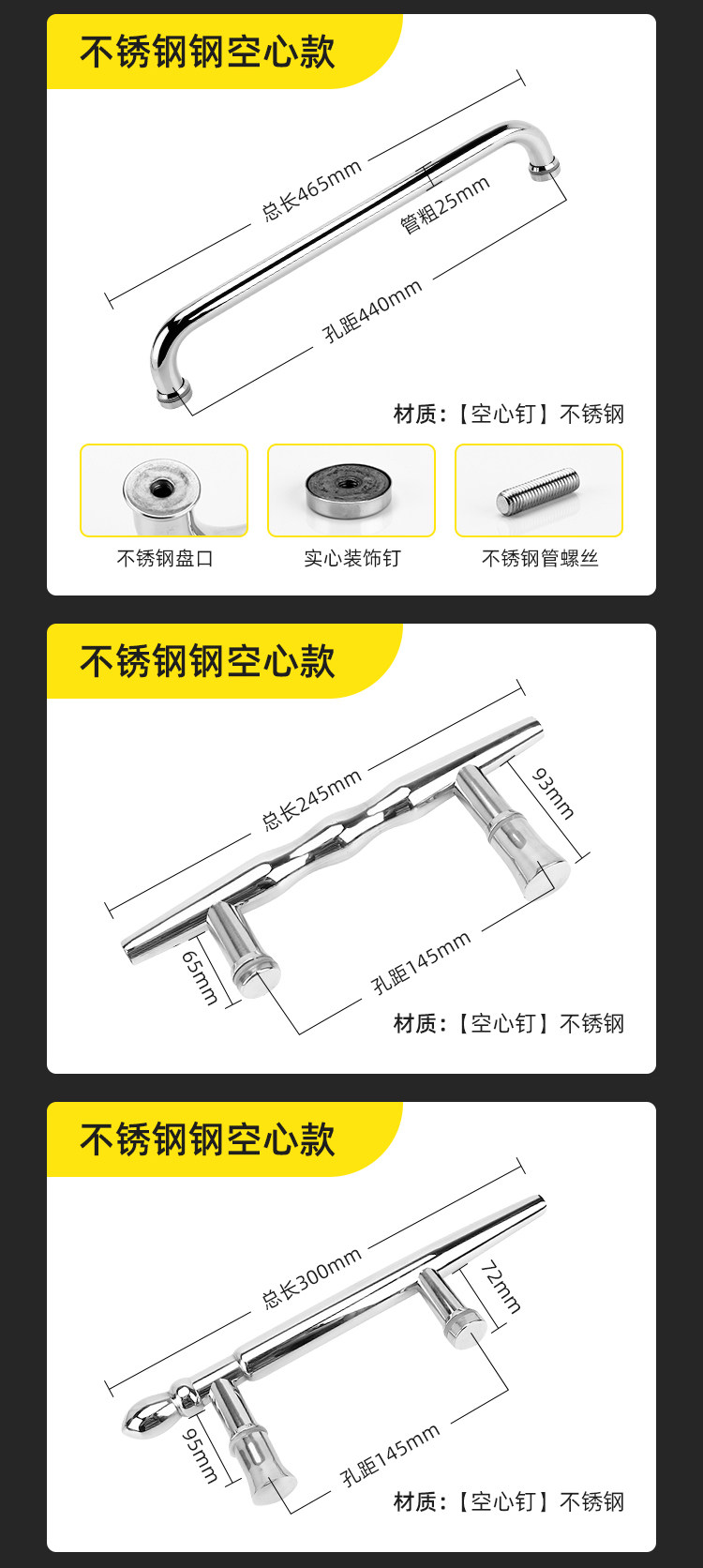 不锈钢钢空心款

总长465mm
管粗25mm
孔距440mm

材质:【空心钉】不锈钢

不锈钢盘口
实心装饰钉
不锈钢管螺丝

不锈钢钢空心款

总长245mm
93mm
65mm
孔距145mm

材质:【空心钉】不锈钢

不锈钢钢空心款

总长300mm
72mm
95mm
孔距145mm

材质:【空心钉】不锈钢