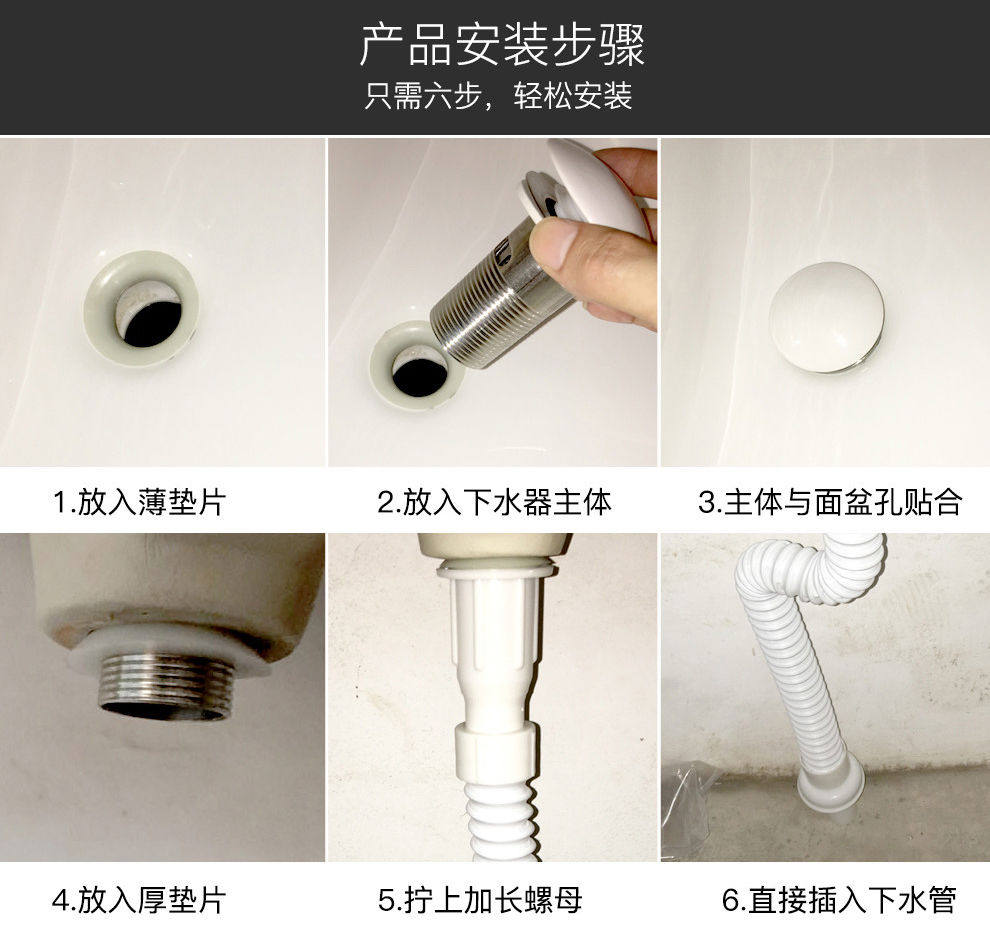 产品安装步骤
只需六步，轻松安装

1.放入薄垫片

2.放入下水器主体

3.主体与面盆孔贴合

4.放入厚垫片

5.拧上加长螺母

6.直接插入下水管