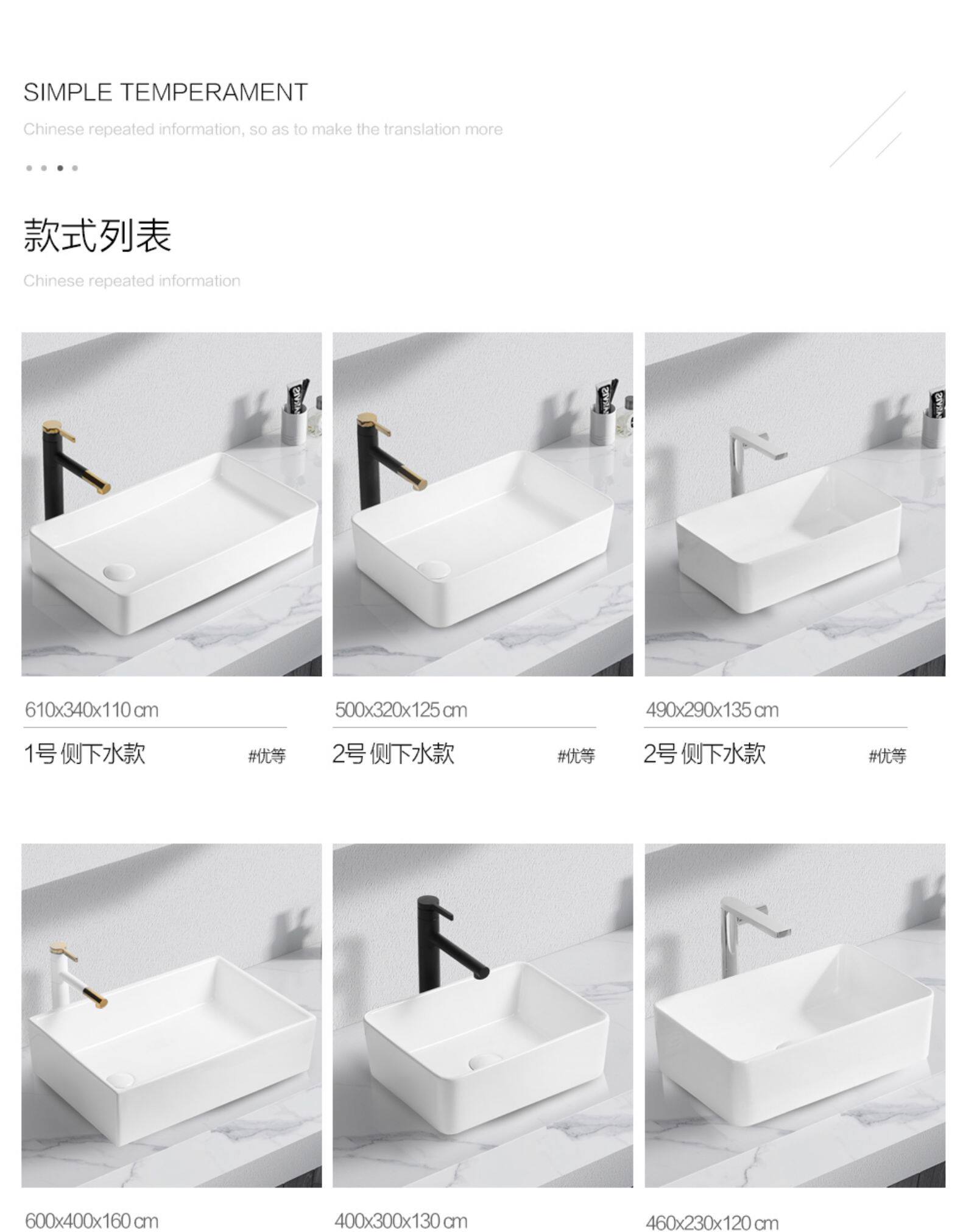 SIMPLE TEMPERAMENT

Chinese repeated information, so as to make the translation more

款式列表

Chinese repeated information

610x340x110 cm

1号 侧下水款 #优等

500x320x125 cm

2号 侧下水款 #优等

490x290x135 cm

2号 侧下水款 #优等

600x400x160 cm

400x300x130 cm

460x230x120 cm