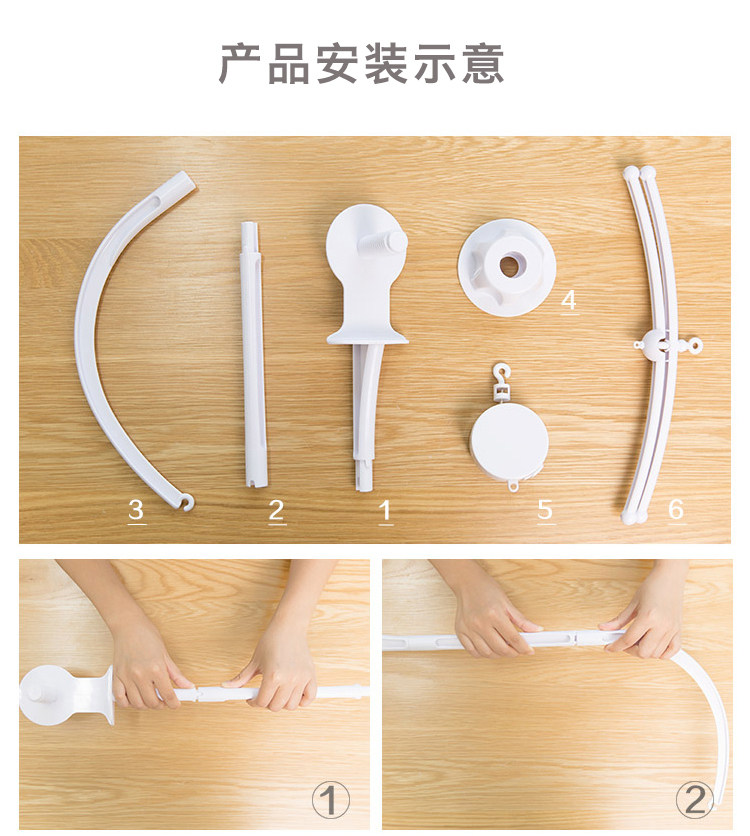 产品安装示意

3
2
1
4
5
6

①

②