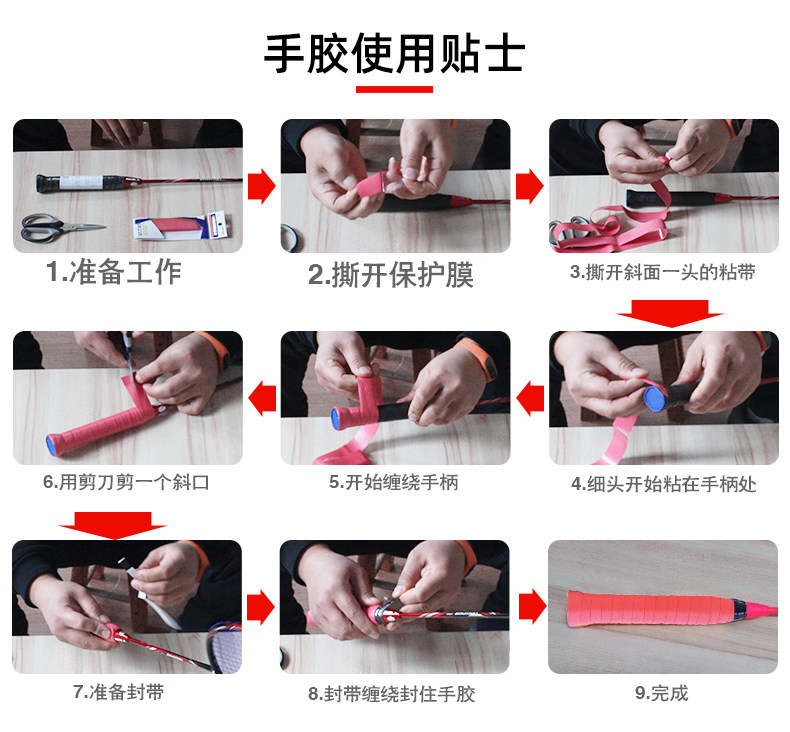 手胶使用贴士

1.准备工作

2.撕开保护膜

3.撕开斜面一头的粘带

4.细头开始粘在手柄处

5.开始缠绕手柄

6.用剪刀剪一个斜口

7.准备封带

8.封带缠绕封住手胶

9.完成