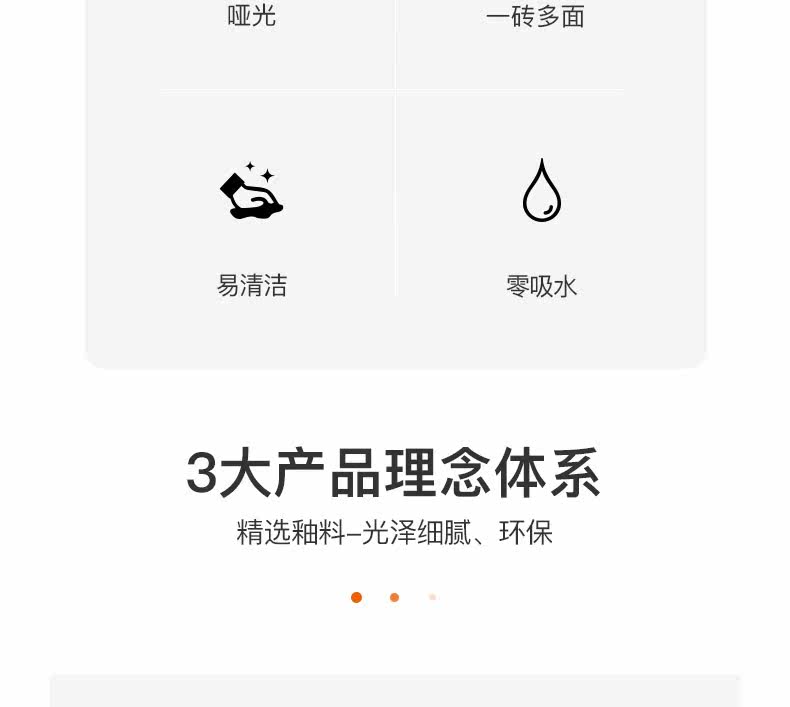 哑光

一砖多面

易清洁

零吸水

3大产品理念体系

精选釉料–光泽细腻、环保