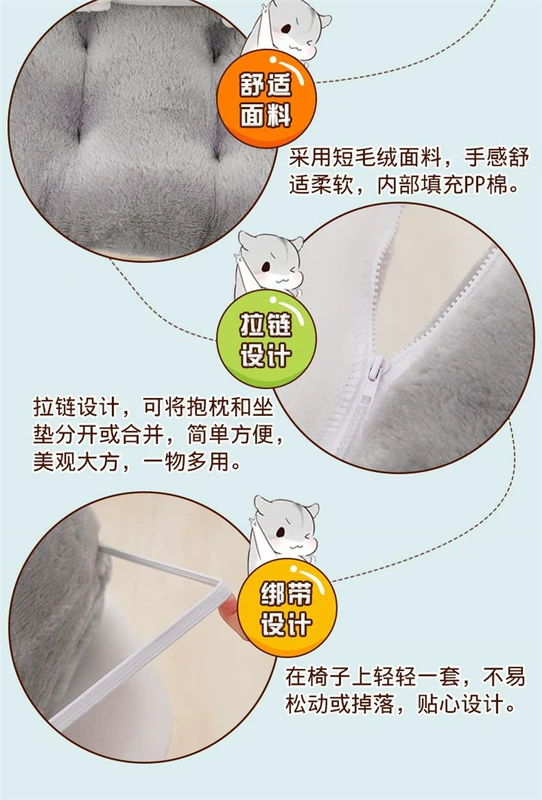 舒适面料

采用短毛绒面料，手感舒适柔软，内部填充PP棉。

拉链设计

拉链设计，可将抱枕和坐垫分开或合并，简单方便，美观大方，一物多用。

绑带设计

在椅子上轻轻一套，不易松动或掉落，贴心设计。