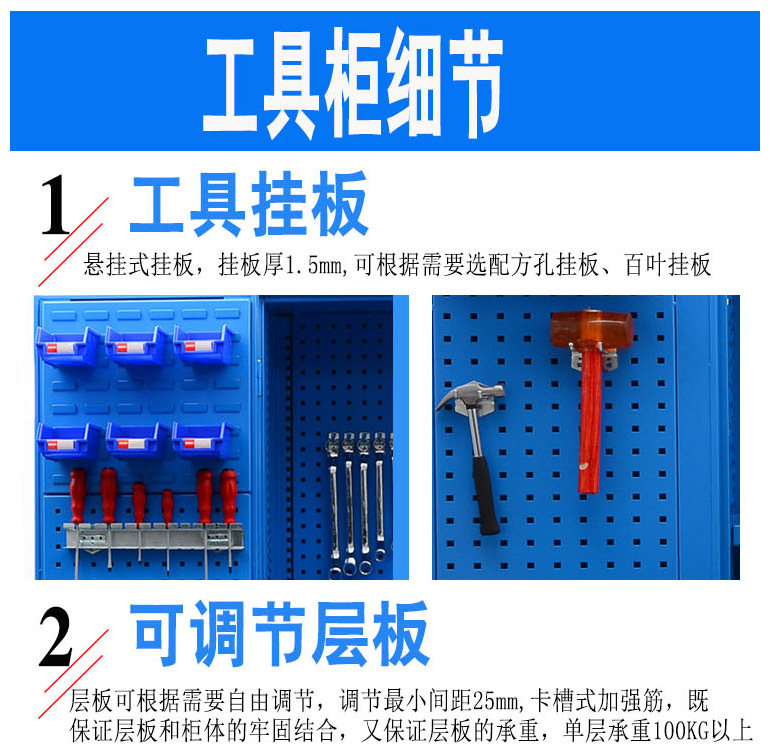 工具柜细节

1 工具挂板

悬挂式挂板，挂板厚1.5mm,可根据需要选配方孔挂板、百叶挂板

2 可调节层板

层板可根据需要自由调节，调节最小间距25mm,卡槽式加强筋，既保证层板和柜体的牢固结合，又保证层板的承重，单层承重100KG以上