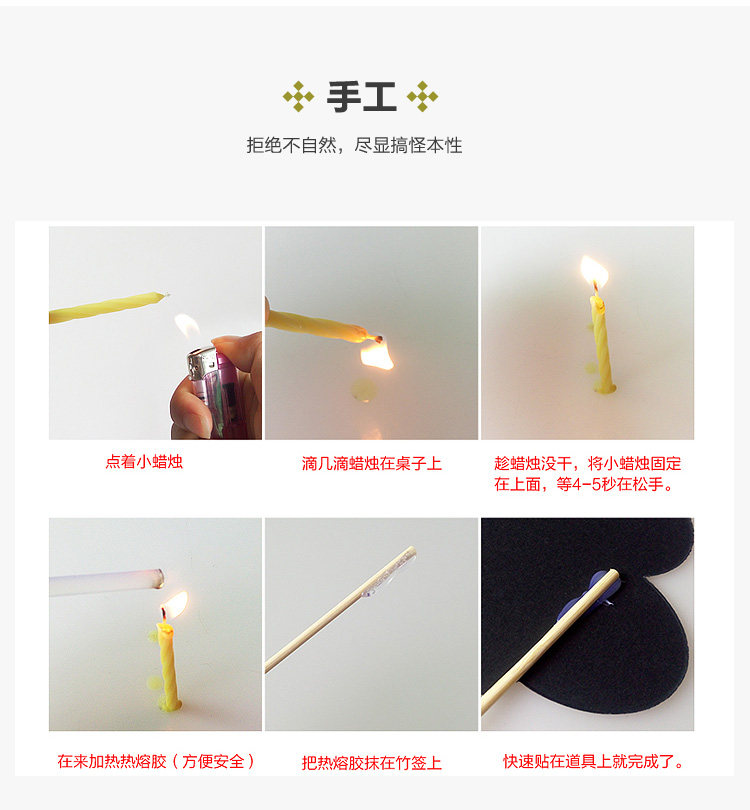 手工

拒绝不自然，尽显搞怪本性

点着小蜡烛

滴几滴蜡烛在桌子上

趁蜡烛没干，将小蜡烛固定在上面，等4-5秒在松手。

在来加热热熔胶（方便安全）

把热熔胶抹在竹签上

快速贴在道具上就完成了。