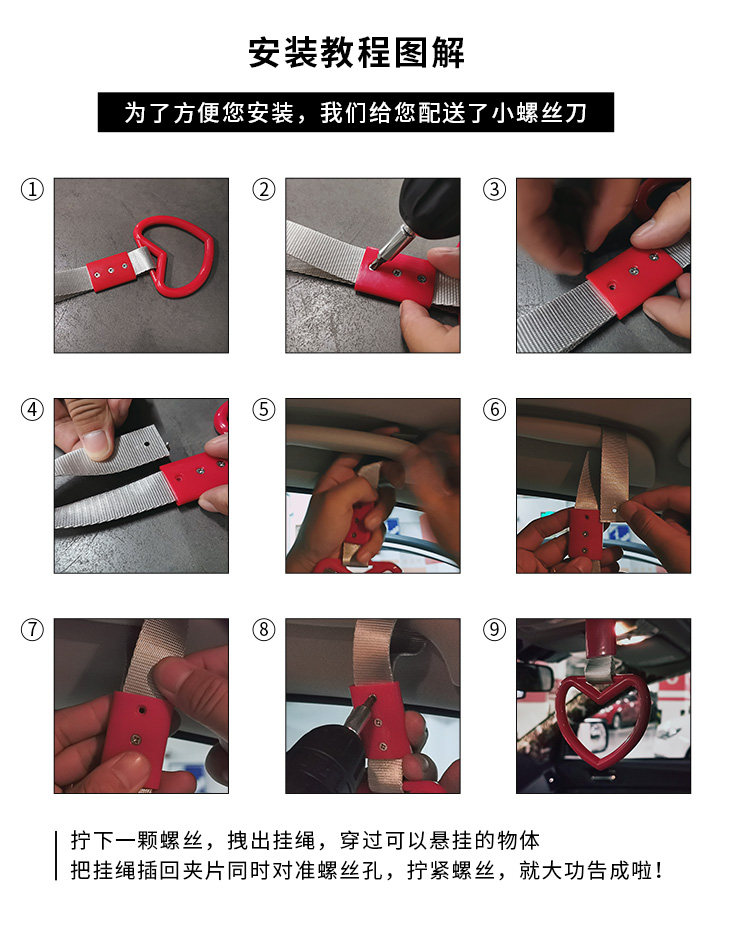 安装教程图解

为了方便您安装，我们给您配送了小螺丝刀

①

②

③

④

⑤

⑥

⑦

⑧

⑨

拧下一颗螺丝，拽出挂绳，穿过可以悬挂的物体
把挂绳插回夹片同时对准螺丝孔，拧紧螺丝，就大功告成啦！