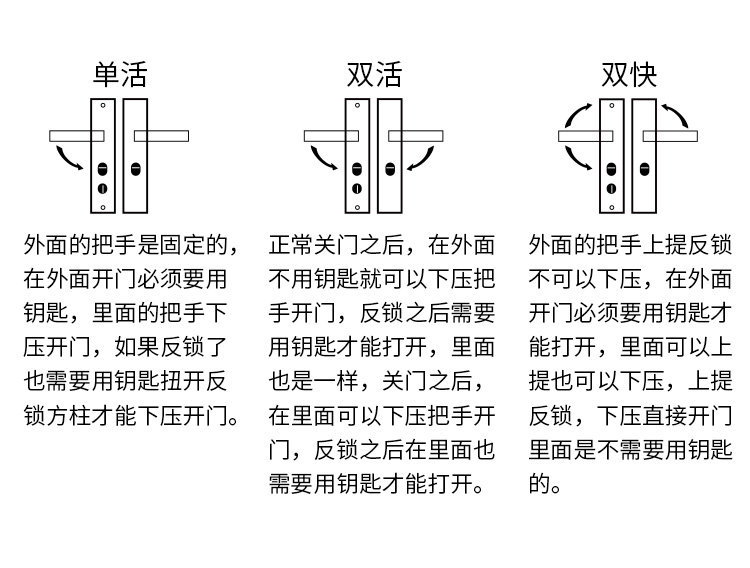 单活

外面的把手是固定的，在外面开门必须要用钥匙，里面的把手下压开门，如果反锁了也需要用钥匙扭开反锁方柱才能下压开门。

双活

正常关门之后，在外面不用钥匙就可以下压把手开门，反锁之后需要用钥匙才能打开，里面也是一样，关门之后，在里面可以下压把手开门，反锁之后在里面也需要用钥匙才能打开。

双快

外面的把手上提反锁不可以下压，在外面开门必须要用钥匙才能打开，里面可以上提也可以下压，上提反锁，下压直接开门里面是不需要用钥匙的。