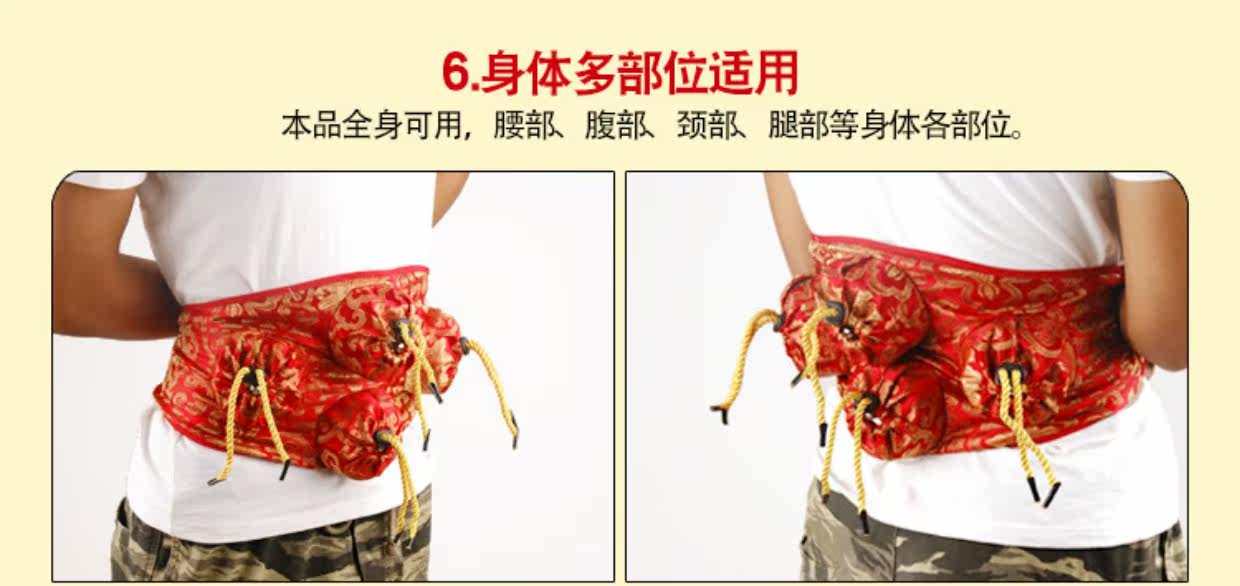 6.身体多部位适用

本品全身可用，腰部、腹部、颈部、腿部等身体各部位。