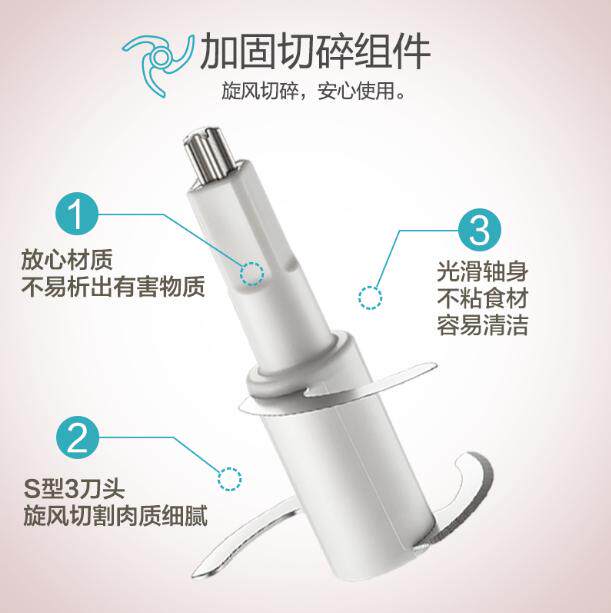 加固切碎组件

旋风切碎，安心使用。

1

放心材质
不易析出有害物质

3

光滑轴身
不粘食材
容易清洁

2

S型3刀头
旋风切割肉质细腻