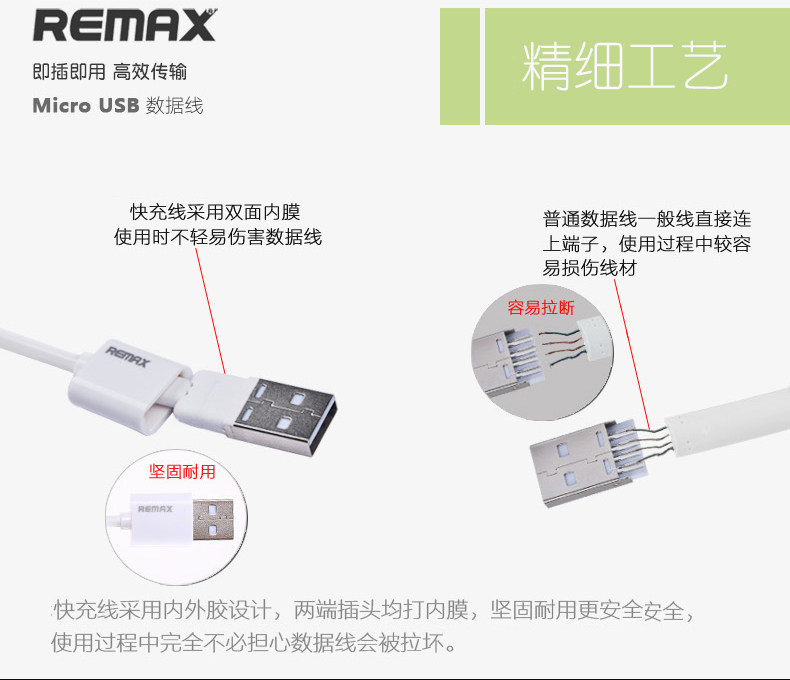 REMAX
即插即用 高效传输
Micro USB 数据线

精细工艺

快充线采用双面内膜
使用时不轻易伤害数据线

REMAX

坚固耐用

REMAX

普通数据线一般线直接连上端子，使用过程中较容易损伤线材

容易拉断

快充线采用内外胶设计，两端插头均打内膜，坚固耐用更安全安全，使用过程中完全不必担心数据线会被拉坏。