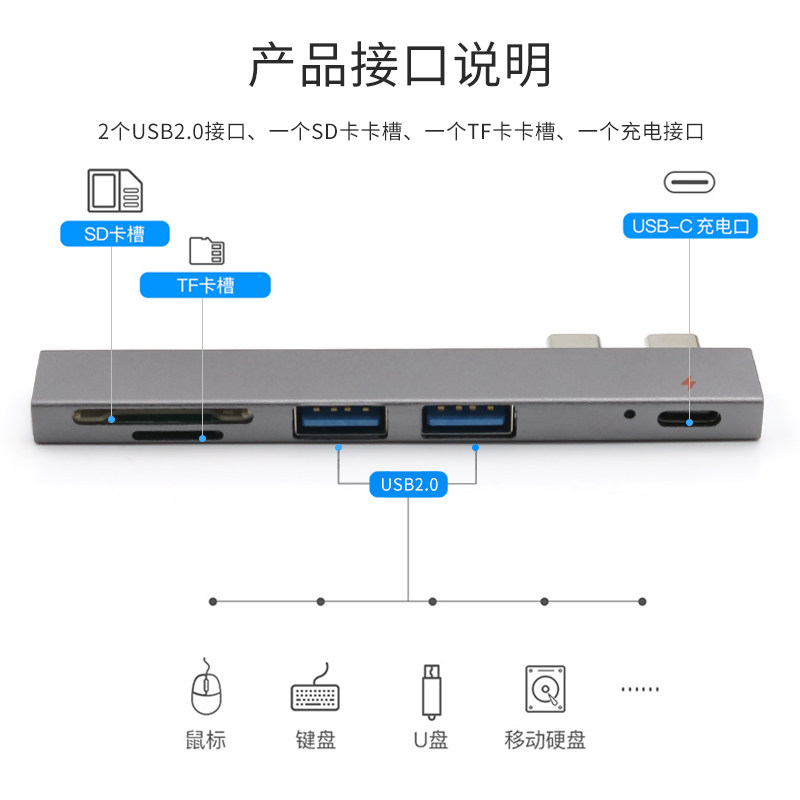 产品接口说明

2个USB2.0接口、一个SD卡卡槽、一个TF卡卡槽、一个充电接口

SD卡槽

TF卡槽

USB-C 充电口

USB2.0

鼠标

键盘

U盘

移动硬盘

……