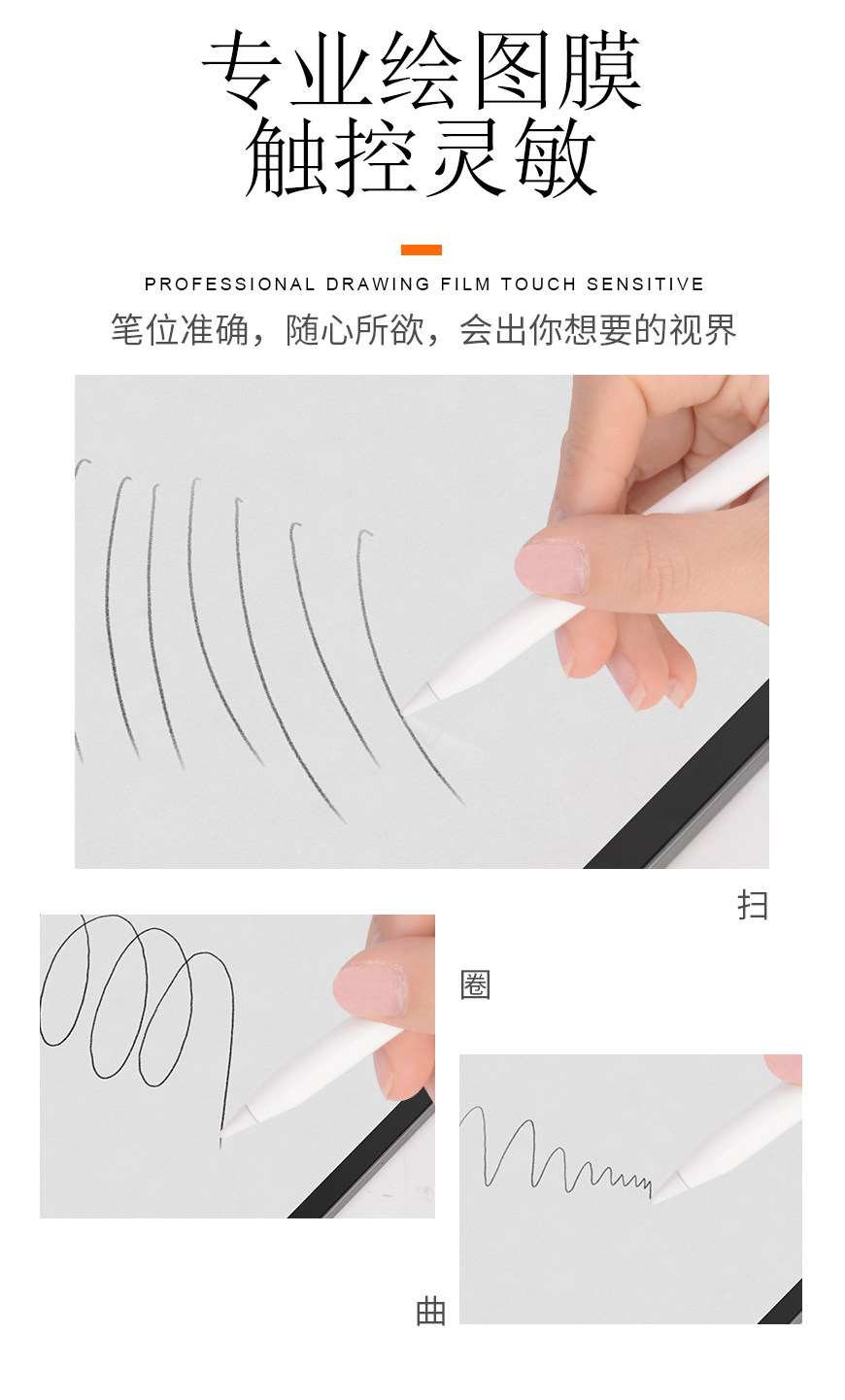 专业绘图膜
触控灵敏

PROFESSIONAL DRAWING FILM TOUCH SENSITIVE

笔位准确，随心所欲，会出你想要的视界

扫

圈

曲