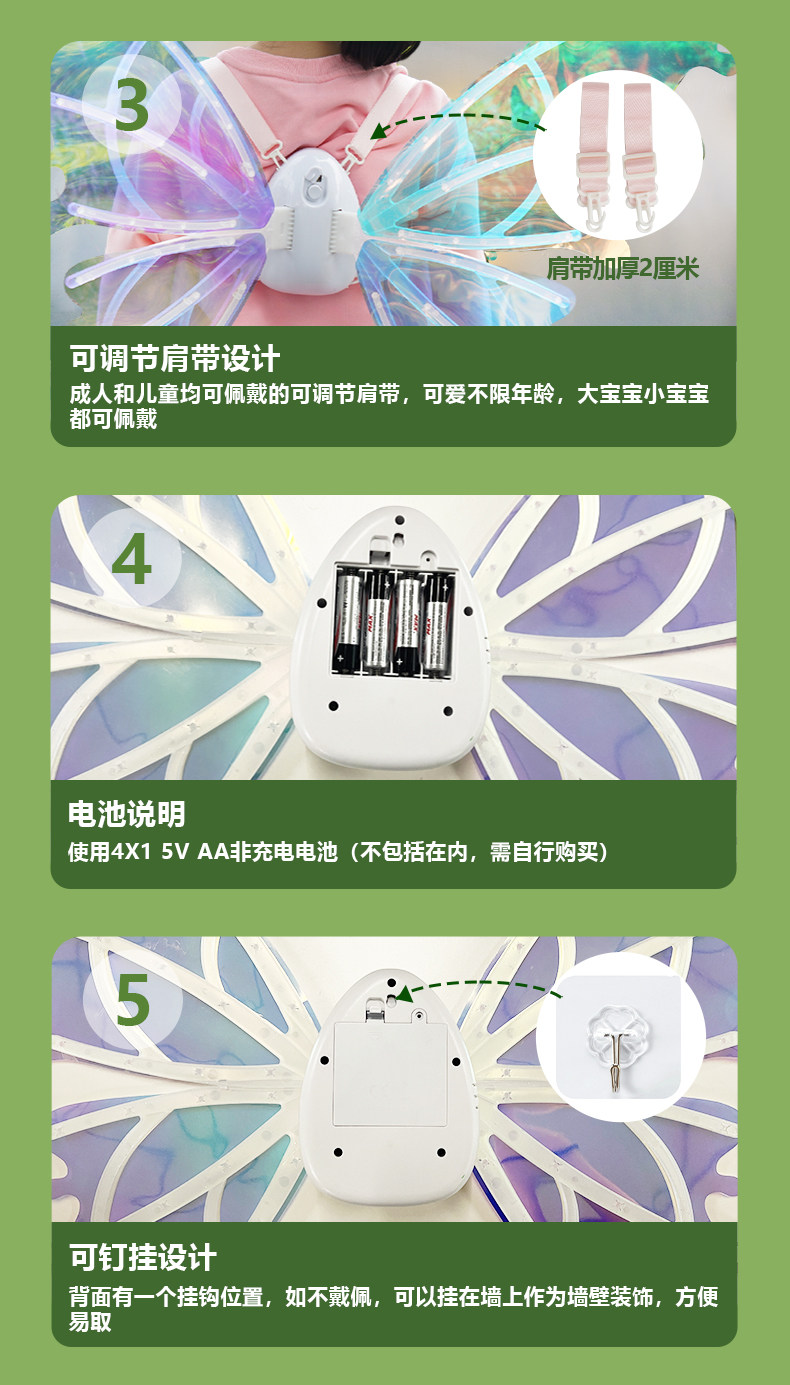 3

肩带加厚2厘米

可调节肩带设计

成人和儿童均可佩戴的可调节肩带，可爱不限年龄，大宝宝小宝宝都可佩戴

4

电池说明

使用4X1 5V AA非充电电池（不包括在内，需自行购买）

5

可钉挂设计

背面有一个挂钩位置，如不戴佩，可以挂在墙上作为墙壁装饰，方便易取