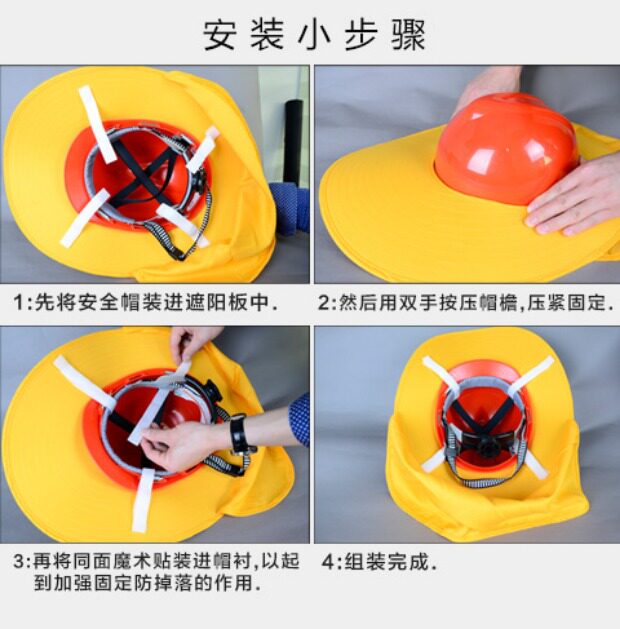 安装小步骤

1:先将安全帽装进遮阳板中.

2:然后用双手按压帽檐,压紧固定.

3:再将同面魔术贴装进帽衬,以起到加强固定防掉落的作用.

4:组装完成.