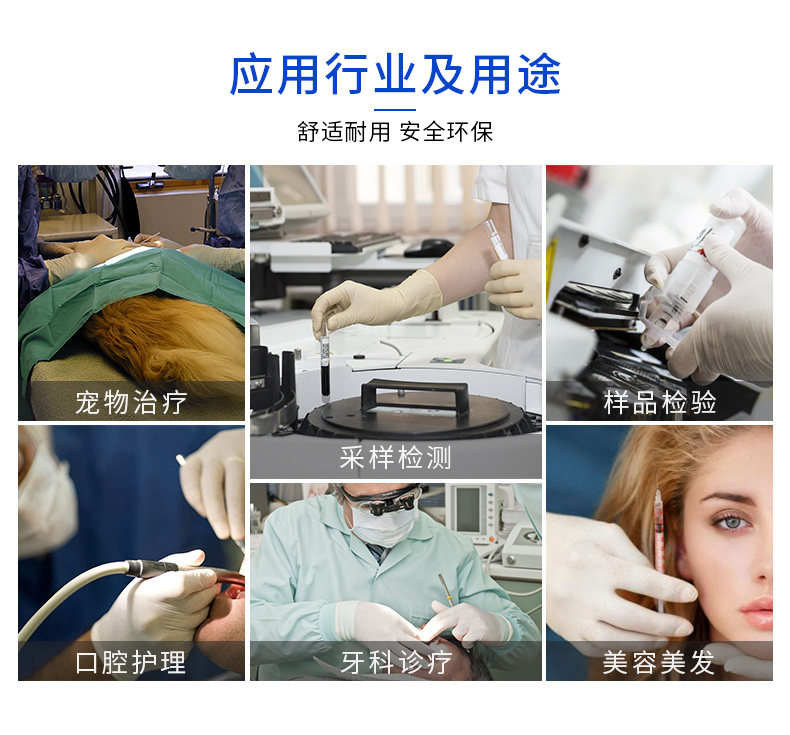 应用行业及用途

舒适耐用 安全环保

宠物治疗

采样检测

样品检验

口腔护理

牙科诊疗

美容美发