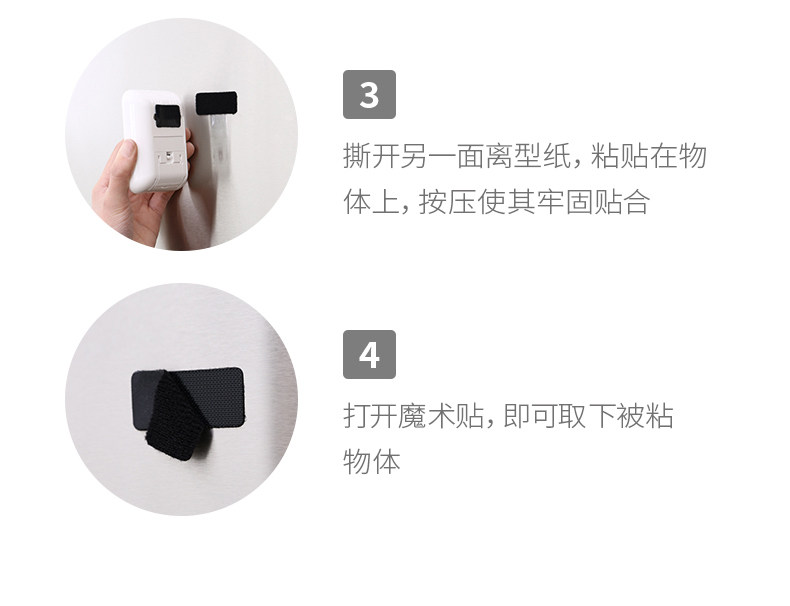 3

撕开另一面离型纸，粘贴在物体上，按压使其牢固贴合

4

打开魔术贴，即可取下被粘物体