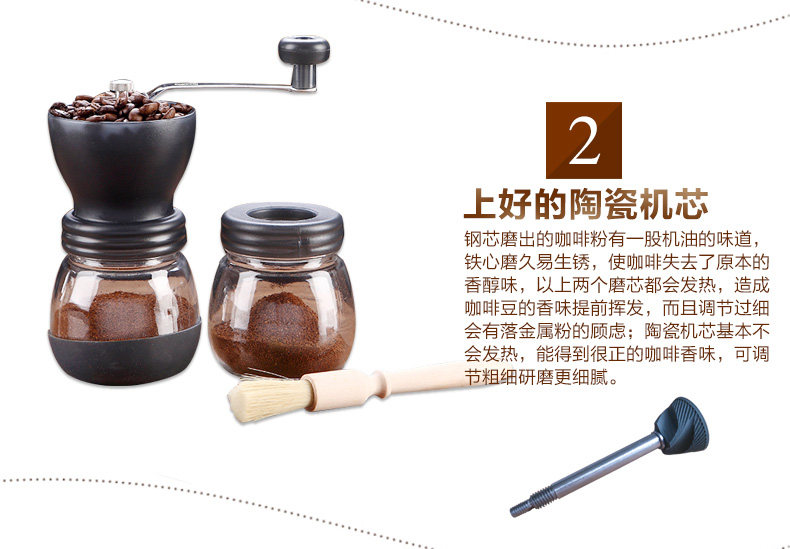 2

上好的陶瓷机芯

钢芯磨出的咖啡粉有一股机油的味道，铁心磨久易生锈，使咖啡失去了原本的香醇味，以上两个磨芯都会发热，造成咖啡豆的香味提前挥发，而且调节过细会有落金属粉的顾虑；陶瓷机芯基本不会发热，能得到很正的咖啡香味，可调节粗细研磨更细腻。