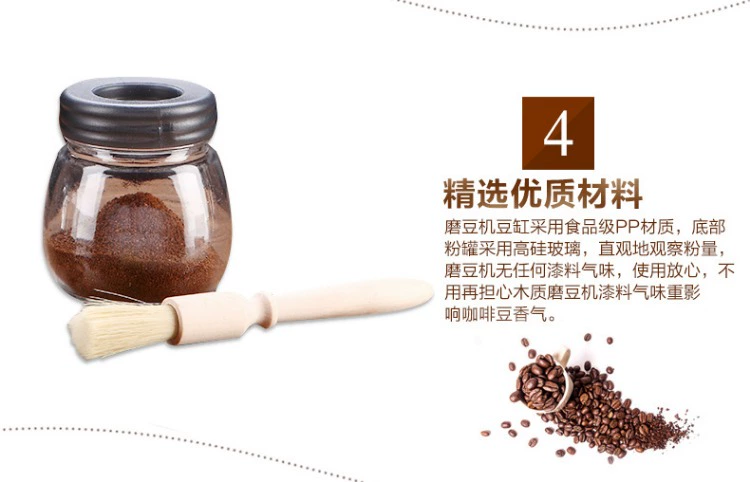 4

精选优质材料

磨豆机豆缸采用食品级PP材质，底部粉罐采用高硅玻璃，直观地观察粉量，磨豆机无任何漆料气味，使用放心，不用再担心木质磨豆机漆料气味重影响咖啡豆香气。