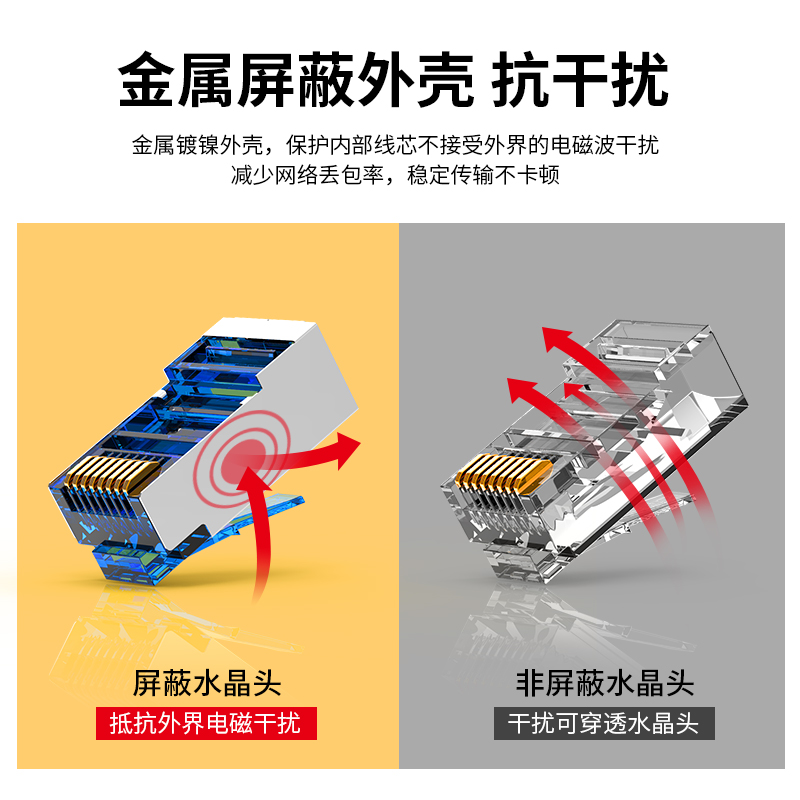 金属屏蔽外壳 抗干扰

金属镀镍外壳，保护内部线芯不接受外界的电磁波干扰
减少网络丢包率，稳定传输不卡顿

屏蔽水晶头
抵抗外界电磁干扰

非屏蔽水晶头
干扰可穿透水晶头