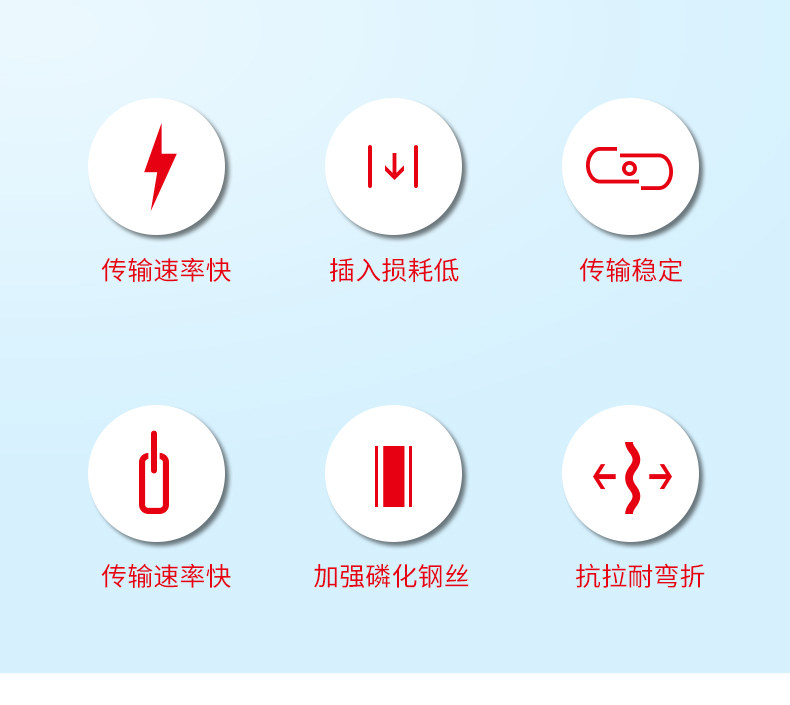 传输速率快

插入损耗低

传输稳定

传输速率快

加强磷化钢丝

抗拉耐弯折