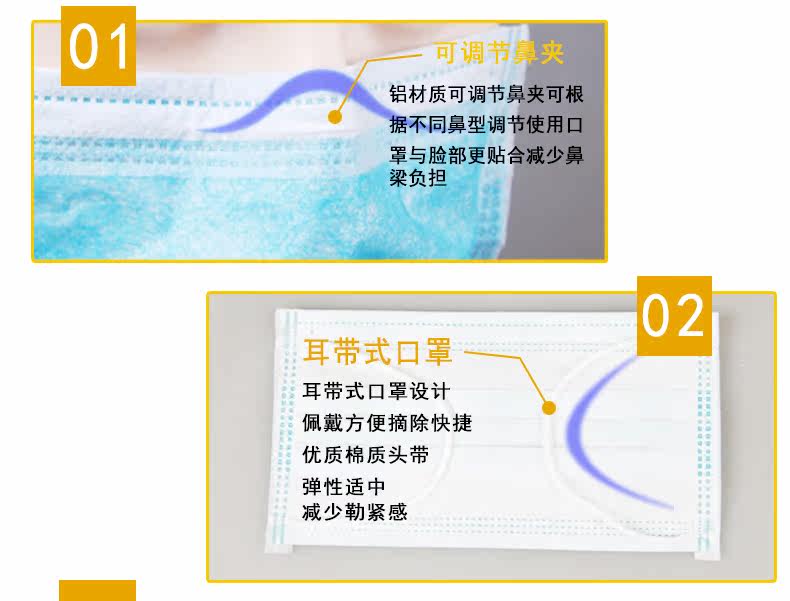 01

可调节鼻夹

铝材质可调节鼻夹可根据不同鼻型调节使用口罩与脸部更贴合减少鼻梁负担

02

耳带式口罩

耳带式口罩设计
佩戴方便摘除快捷
优质棉质头带
弹性适中
减少勒紧感