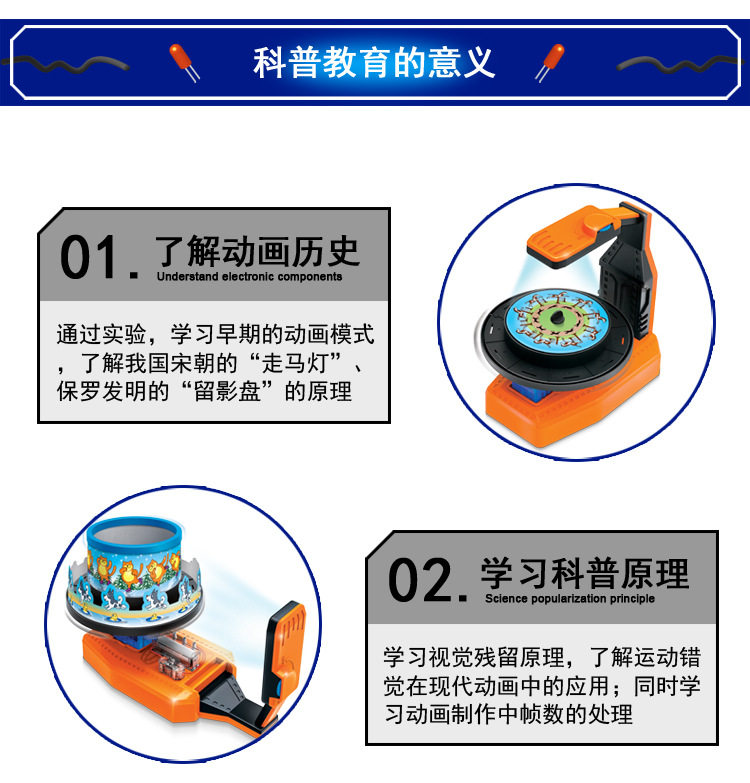 科普教育的意义

01. 了解动画历史
Understand electronic components

通过实验，学习早期的动画模式，了解我国宋朝的“走马灯”、保罗发明的“留影盘”的原理

02. 学习科普原理
Science popularization principle

学习视觉残留原理，了解运动错觉在现代动画中的应用；同时学习动画制作中帧数的处理