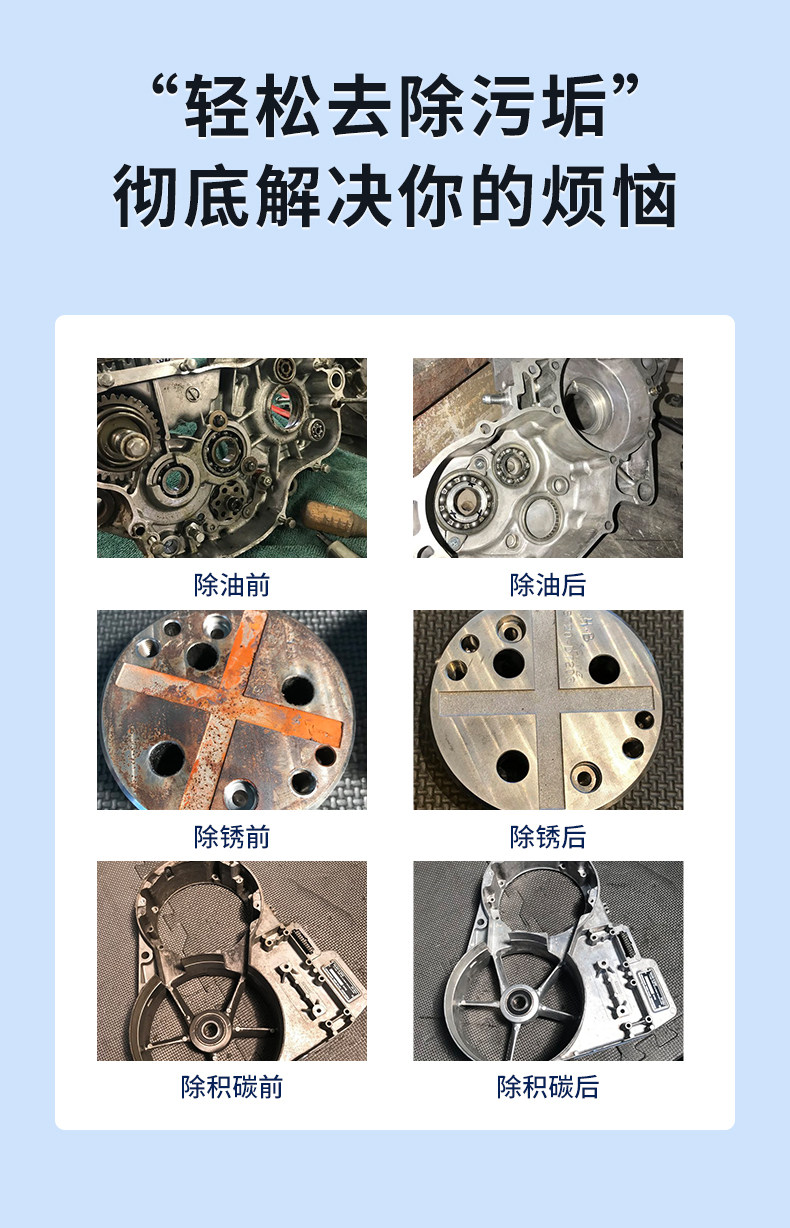 “轻松去除污垢”
彻底解决你的烦恼

除油前

除油后

除锈前

除锈后

除积碳前

除积碳后