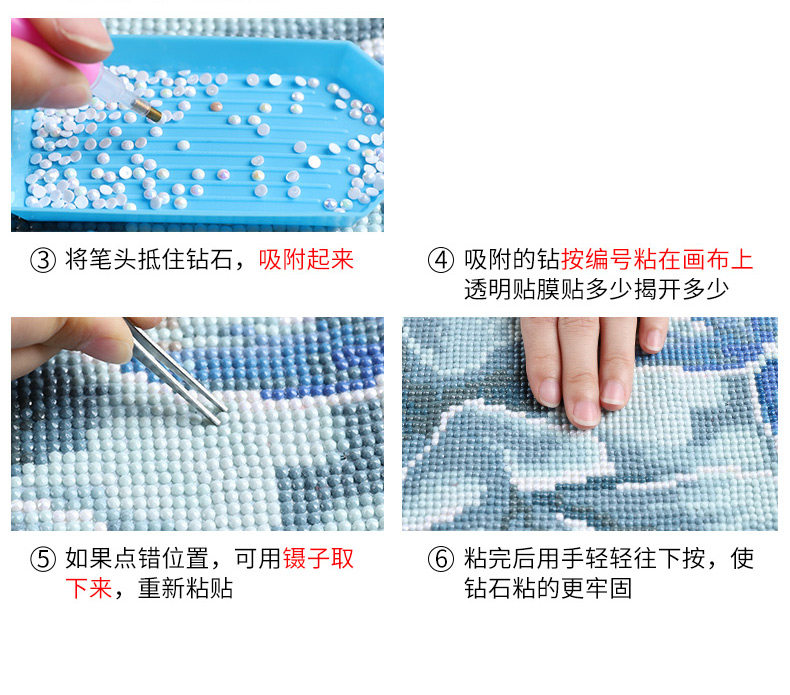 ③ 将笔头抵住钻石，吸附起来

④ 吸附的钻按编号粘在画布上
透明贴膜贴多少揭开多少

⑤ 如果点错位置，可用镊子取下来，重新粘贴

⑥ 粘完后用手轻轻往下按，使钻石粘的更牢固