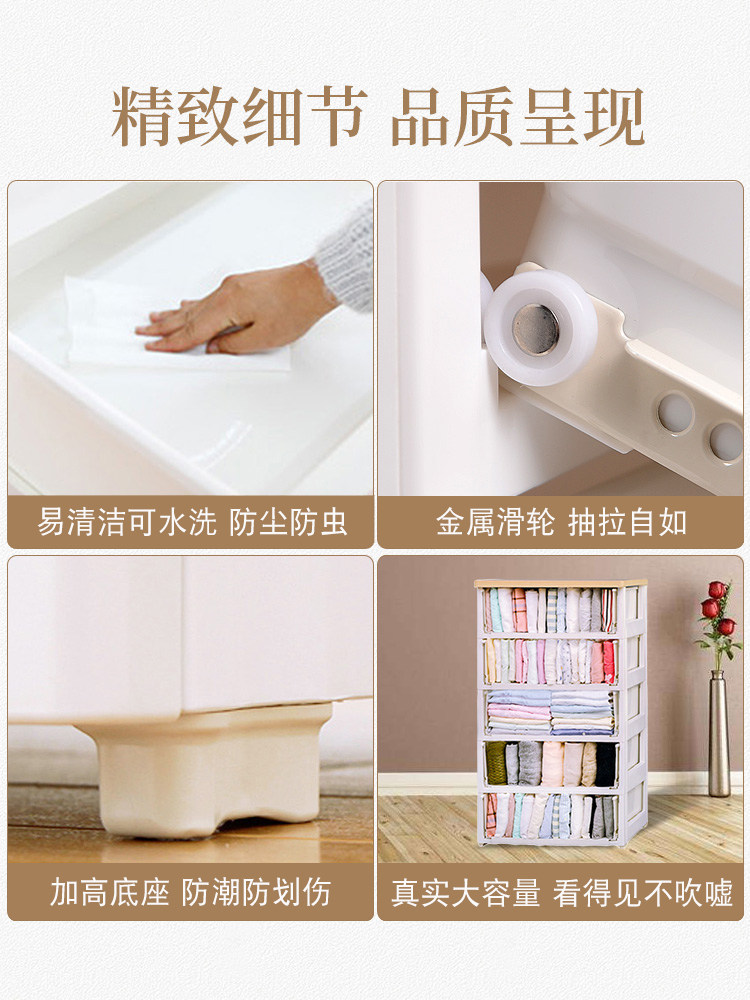 精致细节 品质呈现

易清洁可水洗 防尘防虫

金属滑轮 抽拉自如

加高底座 防潮防划伤

真实大容量 看得见不吹嘘