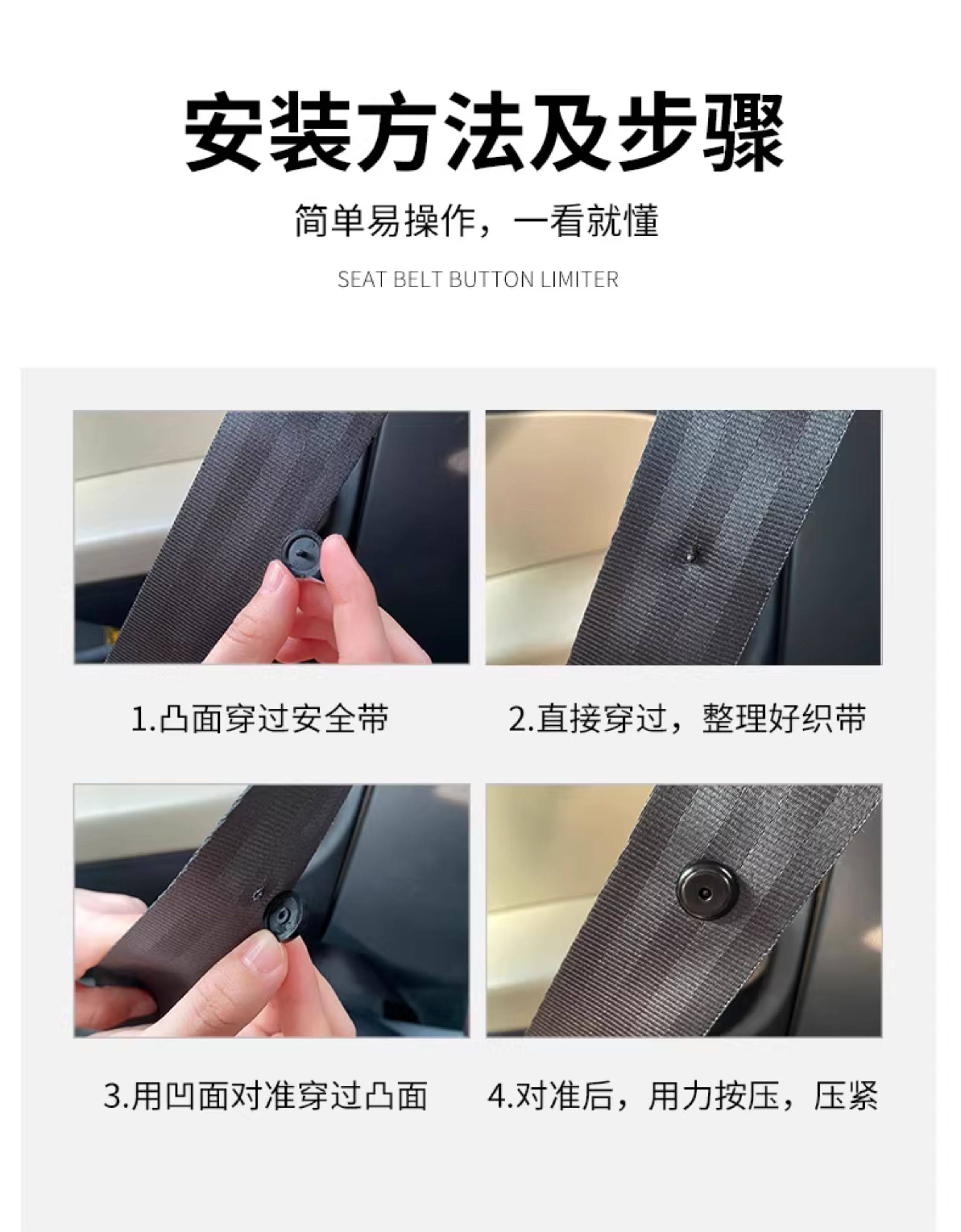 安装方法及步骤

简单易操作，一看就懂

SEAT BELT BUTTON LIMITER

1.凸面穿过安全带

2.直接穿过，整理好织带

3.用凹面对准穿过凸面

4.对准后，用力按压，压紧