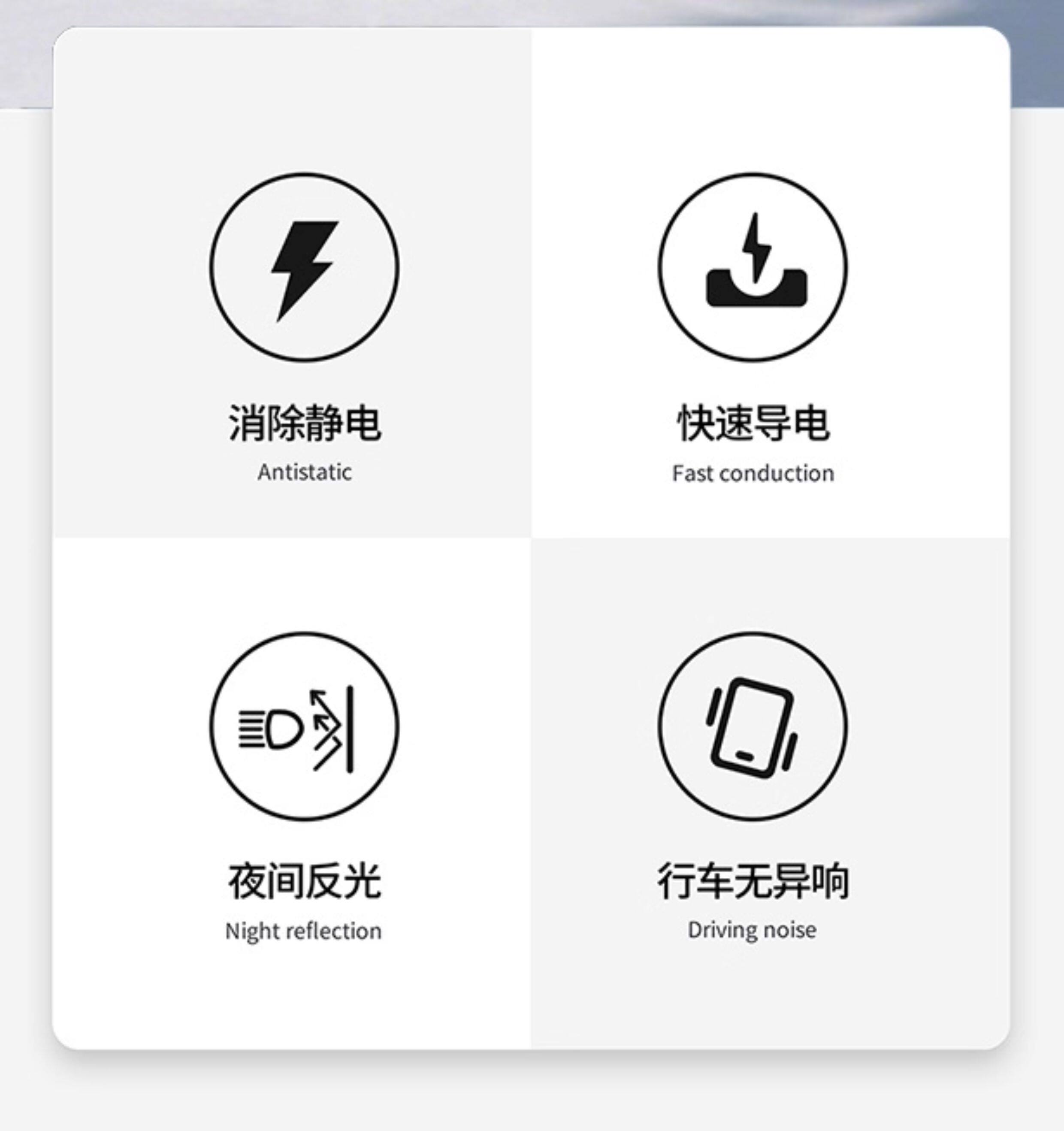 消除静电
Antistatic

快速导电
Fast conduction

夜间反光
Night reflection

行车无异响
Driving noise