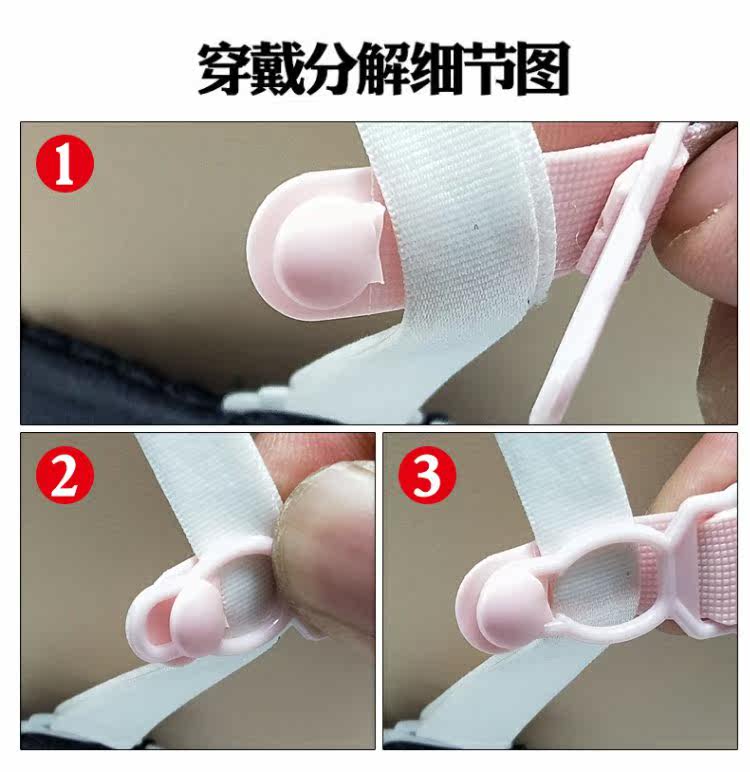 穿戴分解细节图

1

2

3