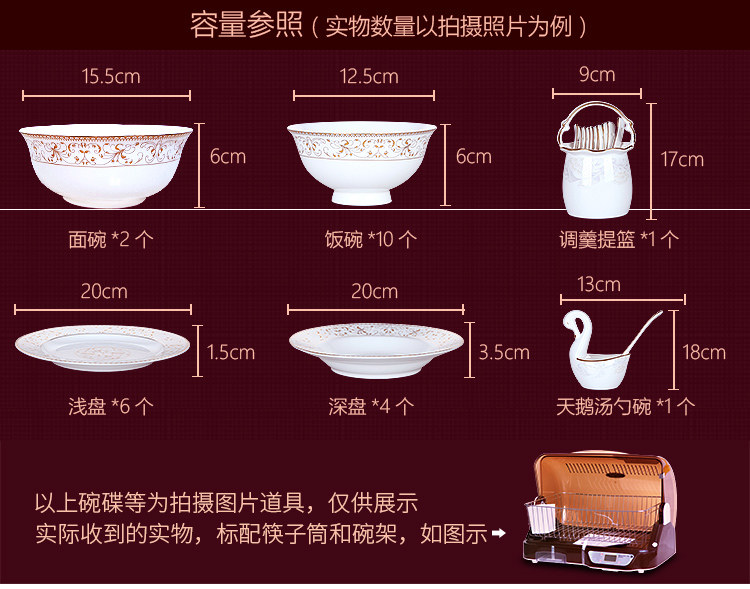 容量参照（实物数量以拍摄照片为例）

15.5cm
6cm
面碗 *2 个

12.5cm
6cm
饭碗 *10 个

9cm
17cm
调羹提篮 *1 个

20cm
1.5cm
浅盘 *6 个

20cm
3.5cm
深盘 *4 个

13cm
18cm
天鹅汤勺碗 *1 个

以上碗碟等为拍摄图片道具，仅供展示
实际收到的实物，标配筷子筒和碗架，如图示