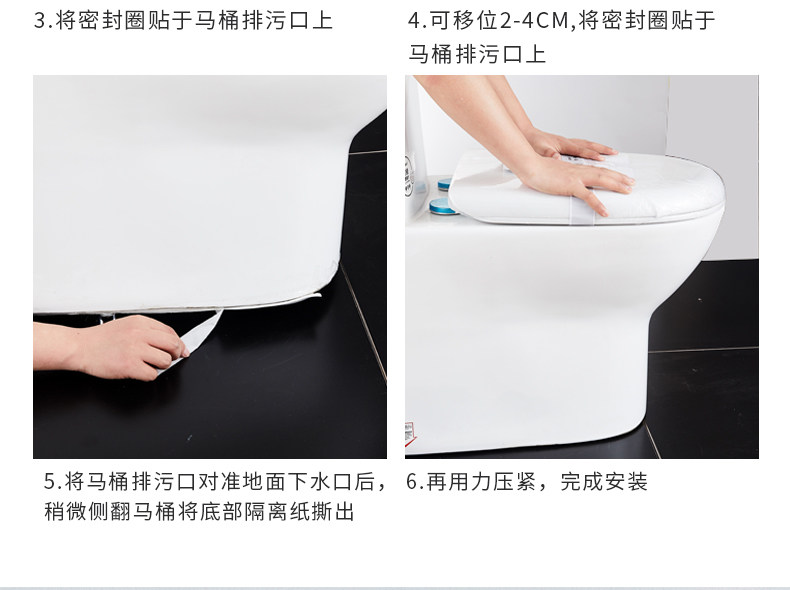 3.将密封圈贴于马桶排污口上

4.可移位2-4CM,将密封圈贴于马桶排污口上

5.将马桶排污口对准地面下水口后，稍微侧翻马桶将底部隔离纸撕出

6.再用力压紧，完成安装